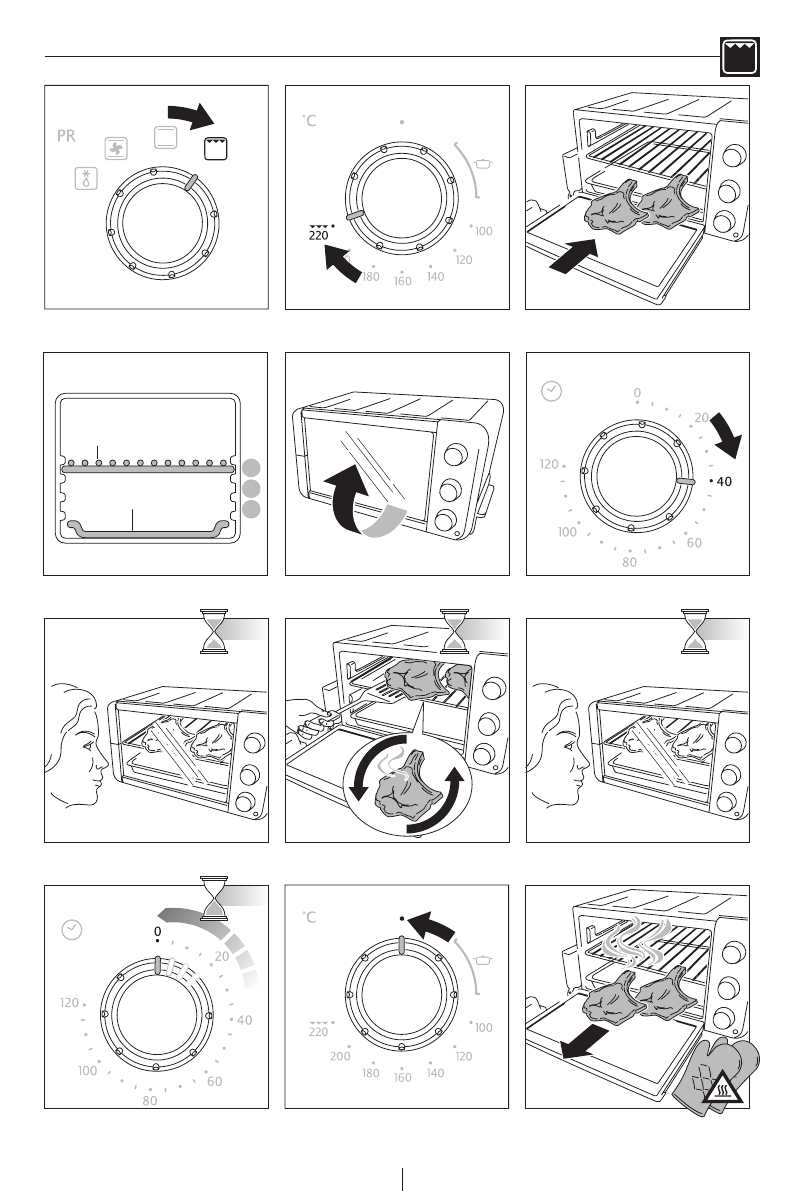 PR

°C
220
180
160
140
120
100

0
20
40
60
80
100
120

0
20
40
60
80
100
120

°C
220
200
180
160
140
120
100