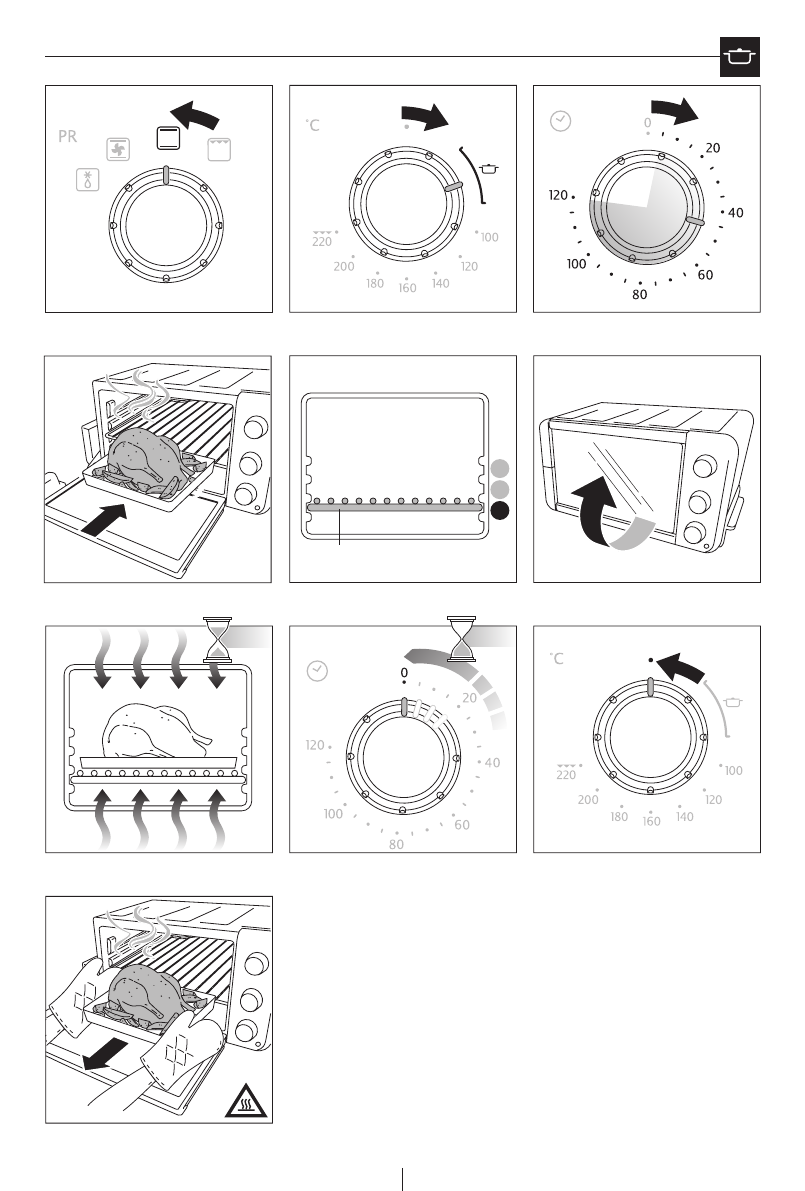 PR

°C

220
200
180
160
140
120
100

0
20
40
60
80
100
120

0
20
40
60
80
100
120

°C

220
200
180
160
140
120
100