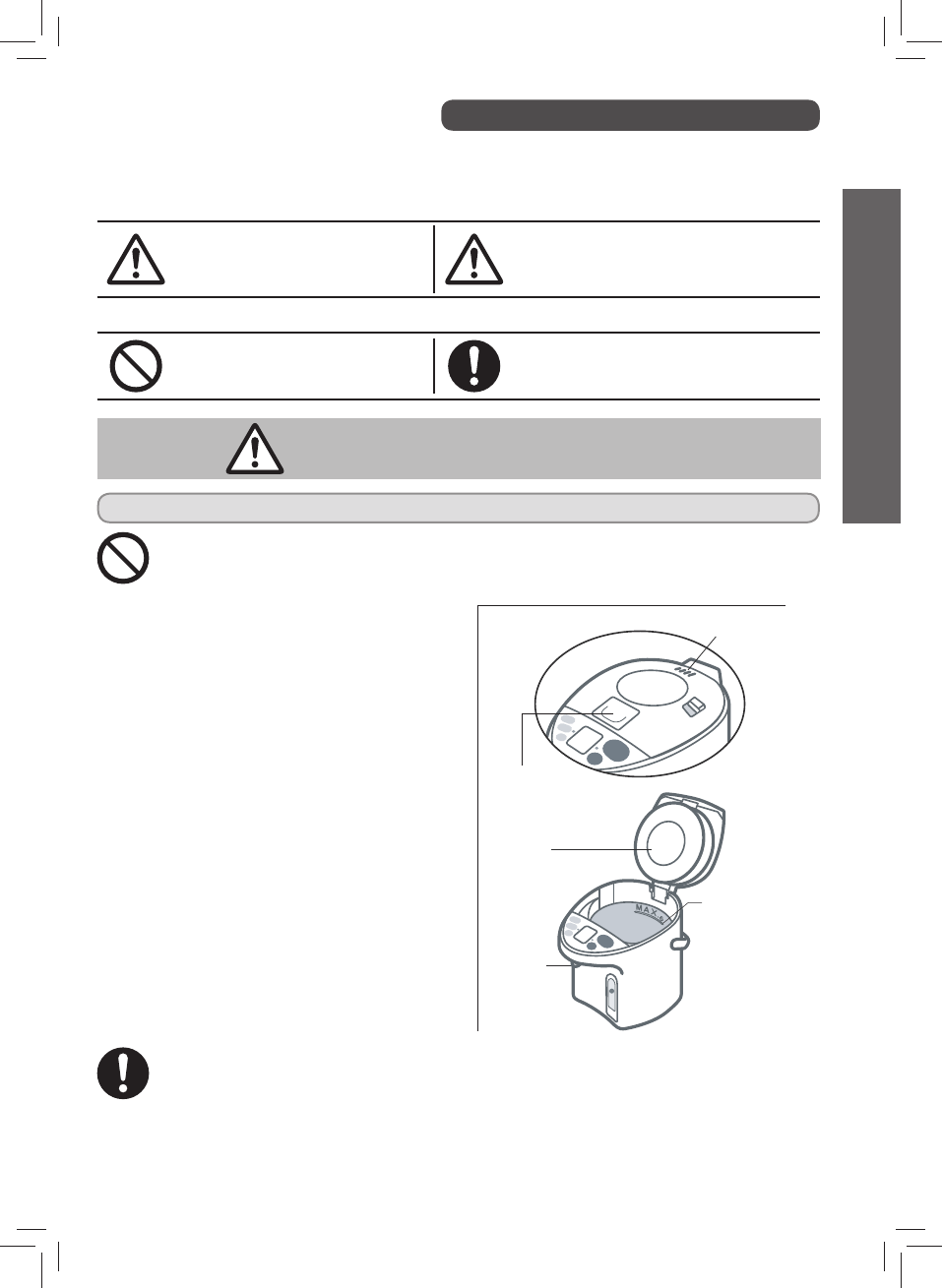 MAX