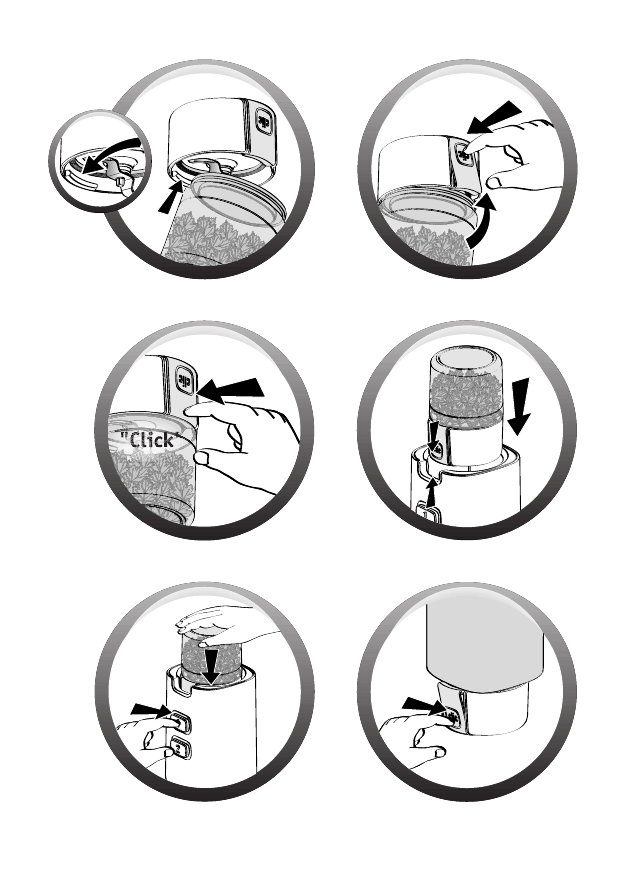 "Click"