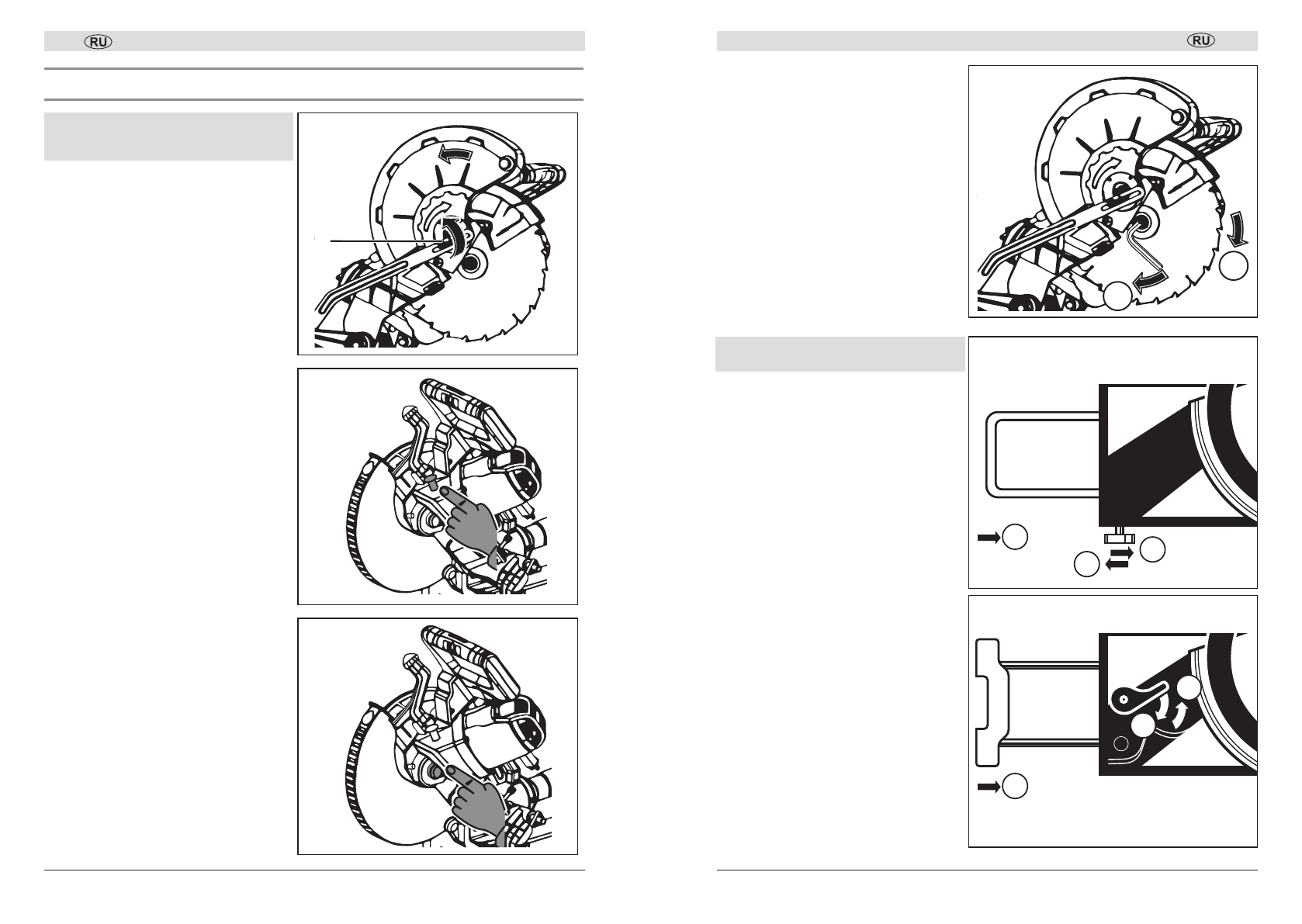 RU

RU