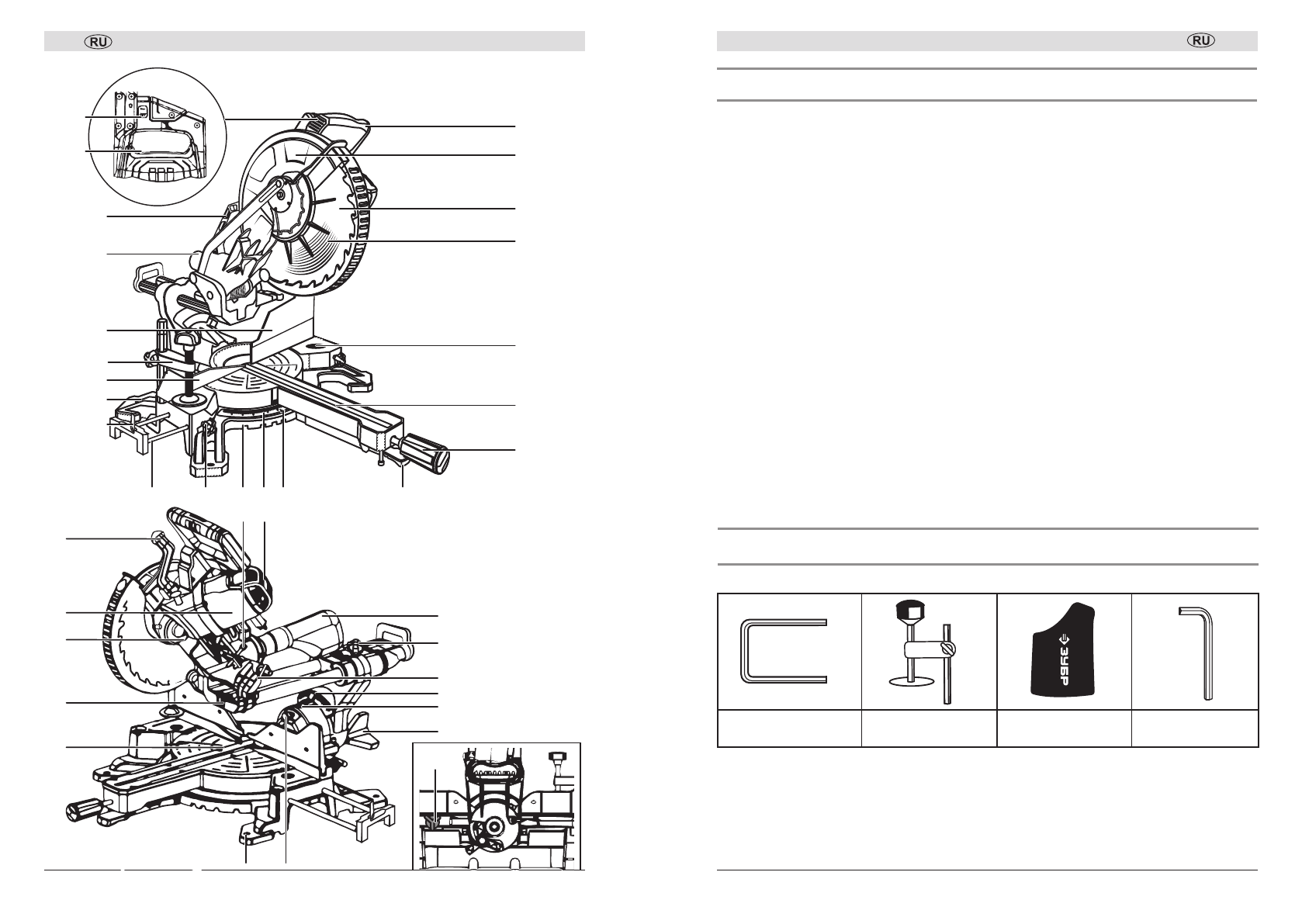 RU

RU

ЗУБР