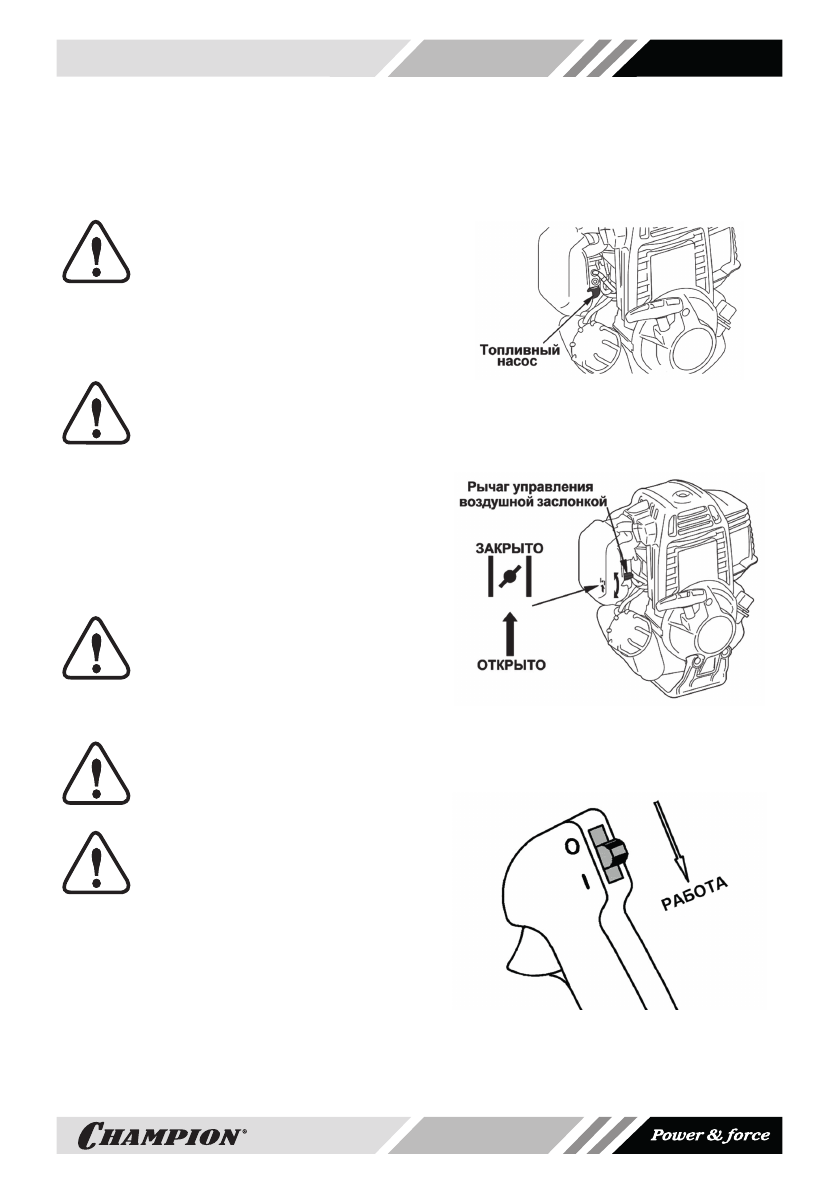 Топливный насос

Рычаг управления воздушной заслонкой

ЗАКРЫТО

ОТКРЫТО

O

I

РАБОТА

CHAMPION®

Power & force