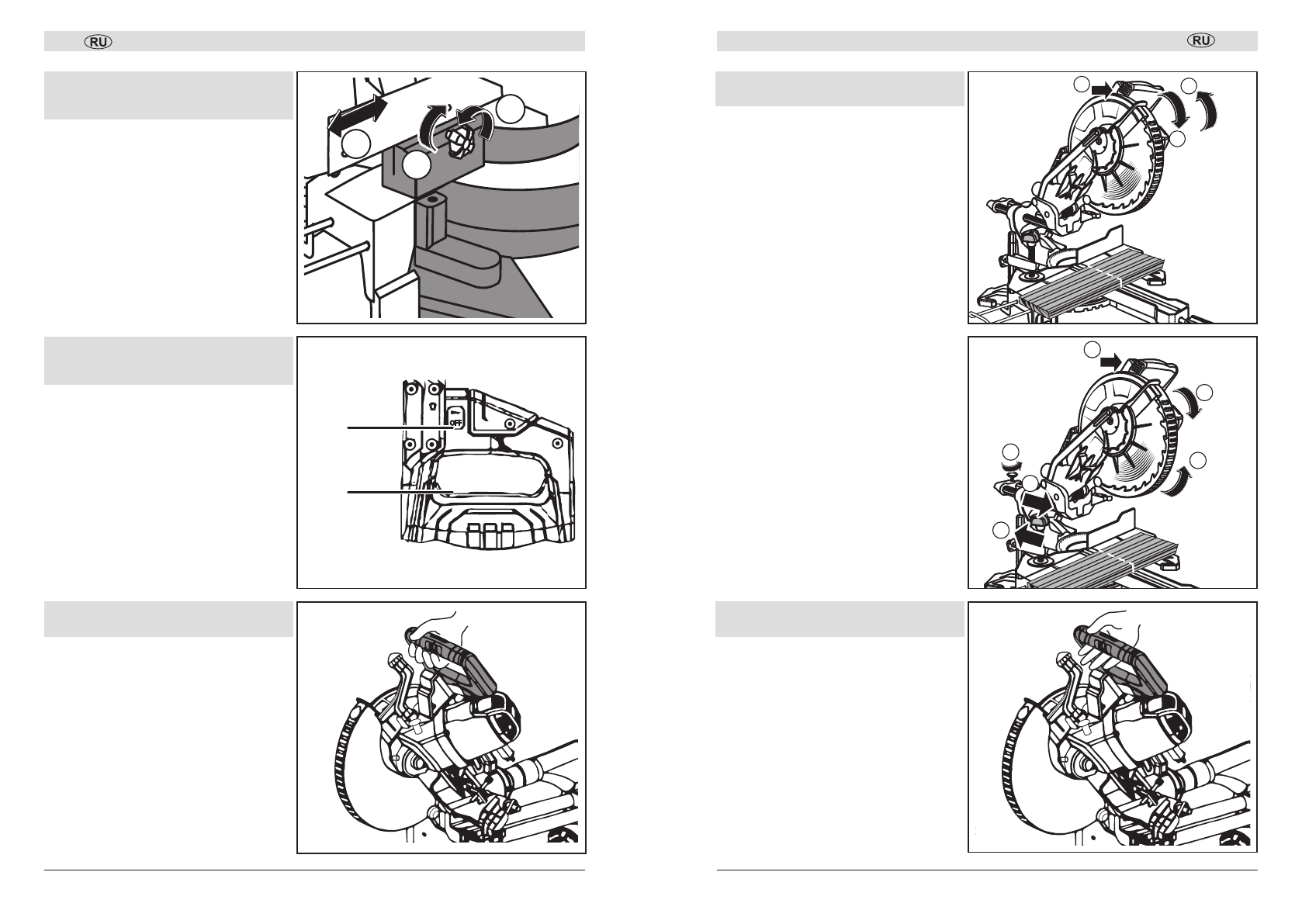 RU

OFF

RU