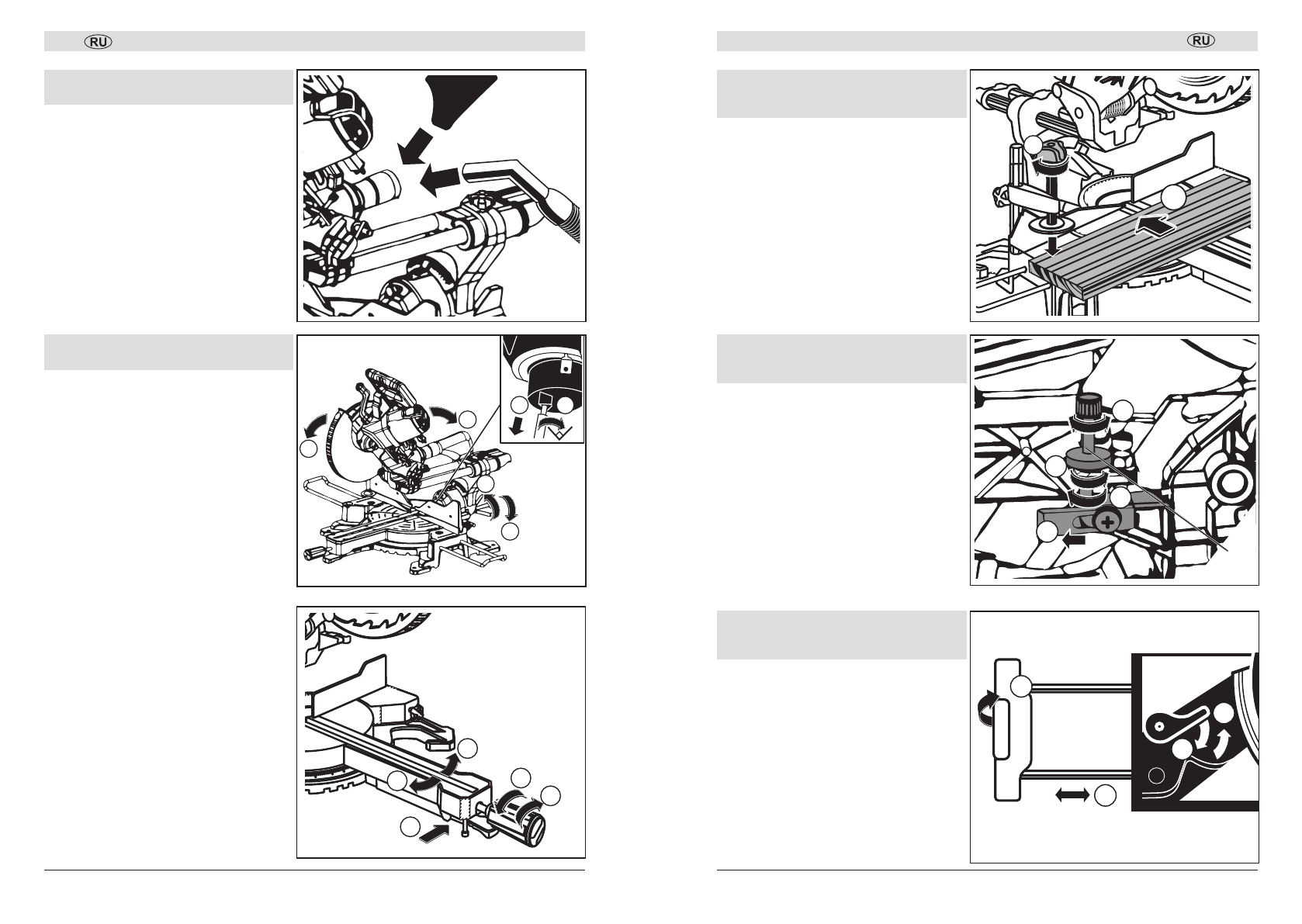 RU

RU