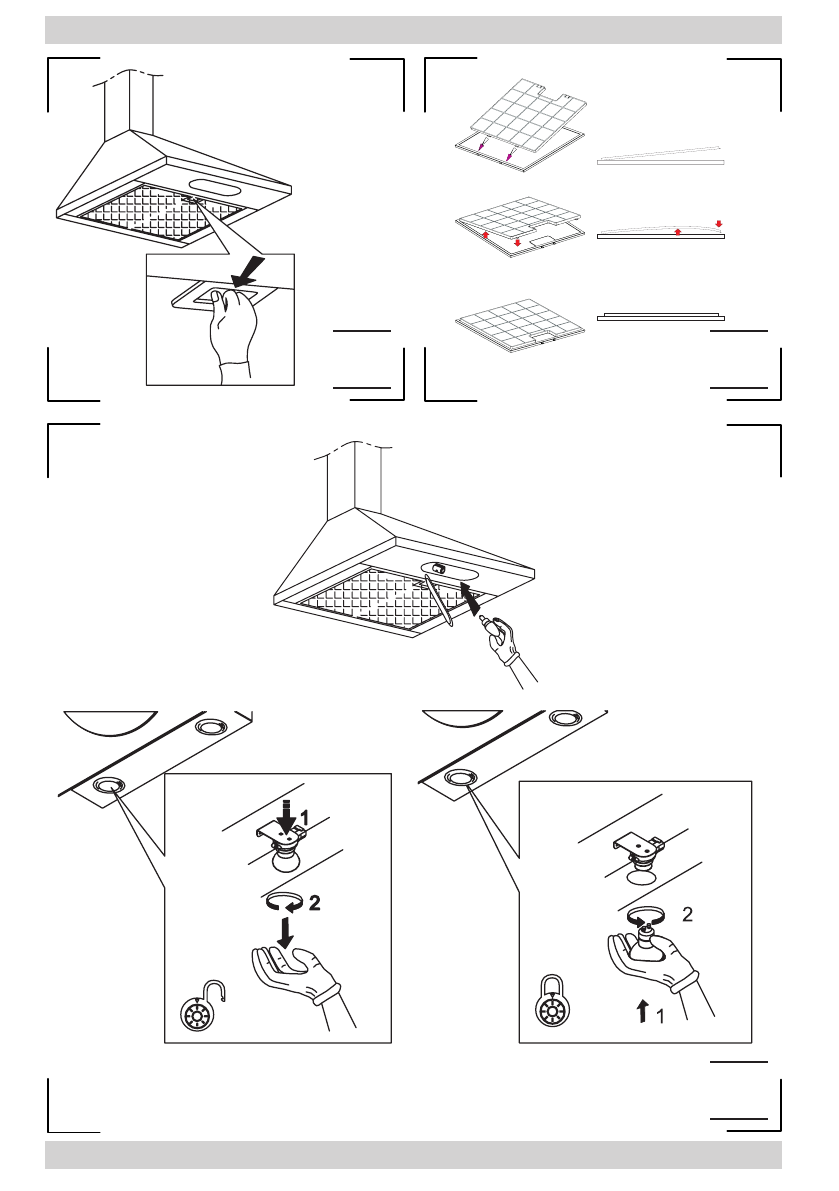 1
2
2
1