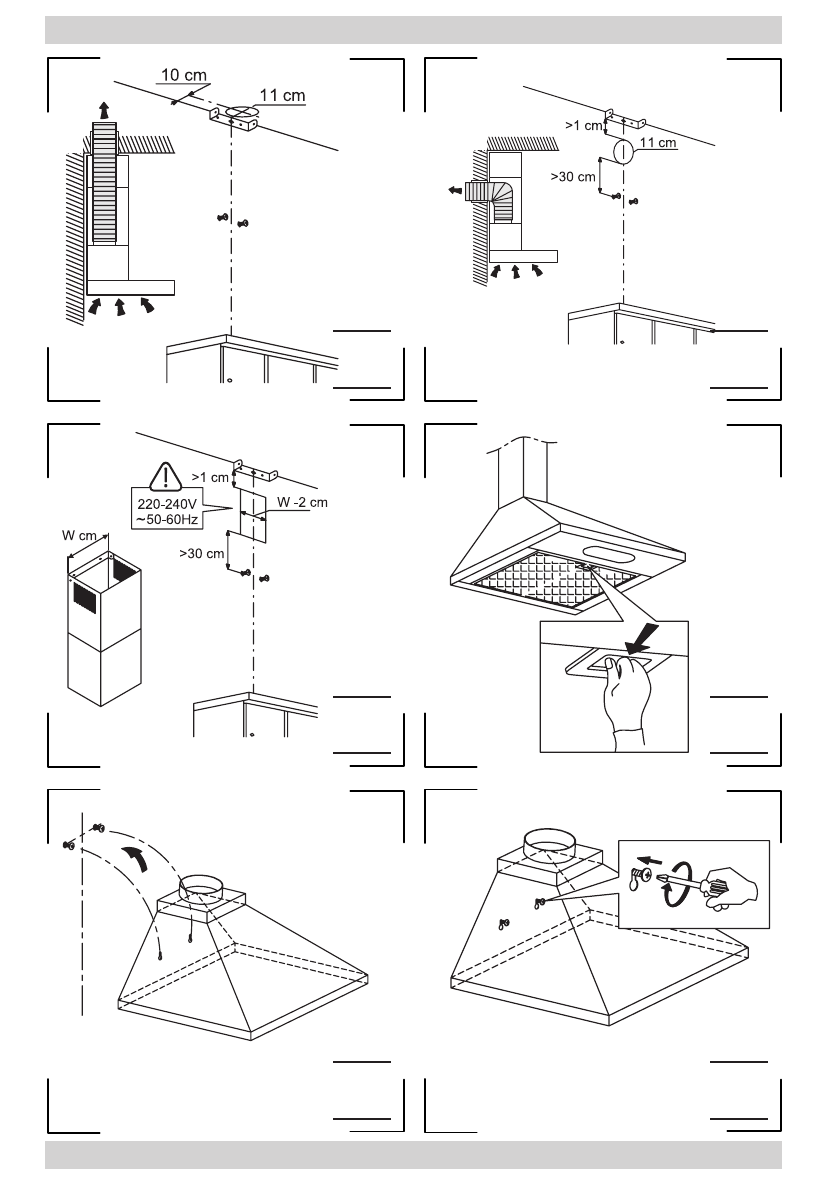 10 cm
11 cm

>1 cm
11 cm
>30 cm

>1 cm
220-240V
~50-60Hz
W -2 cm
W cm
>30 cm