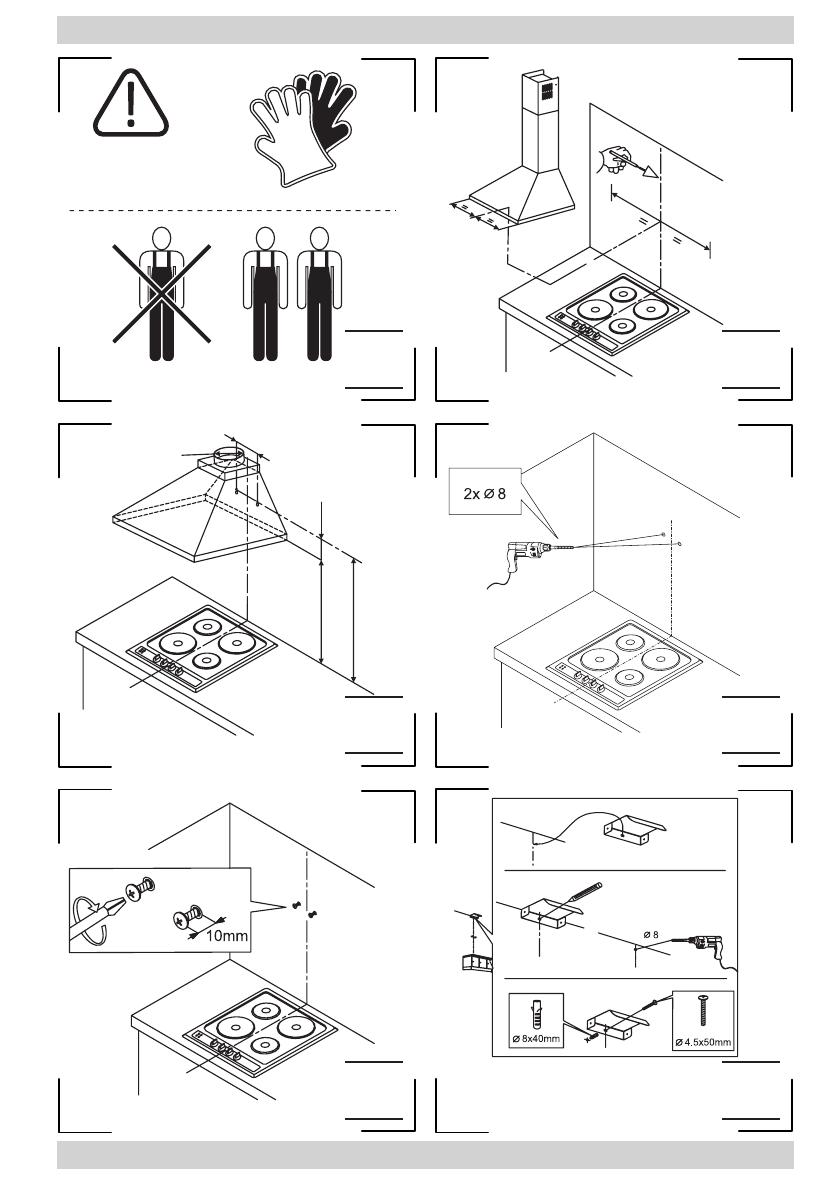 2x Ø 8

10mm

Ø 8

Ø 8x40mm

Ø 4.5x50mm