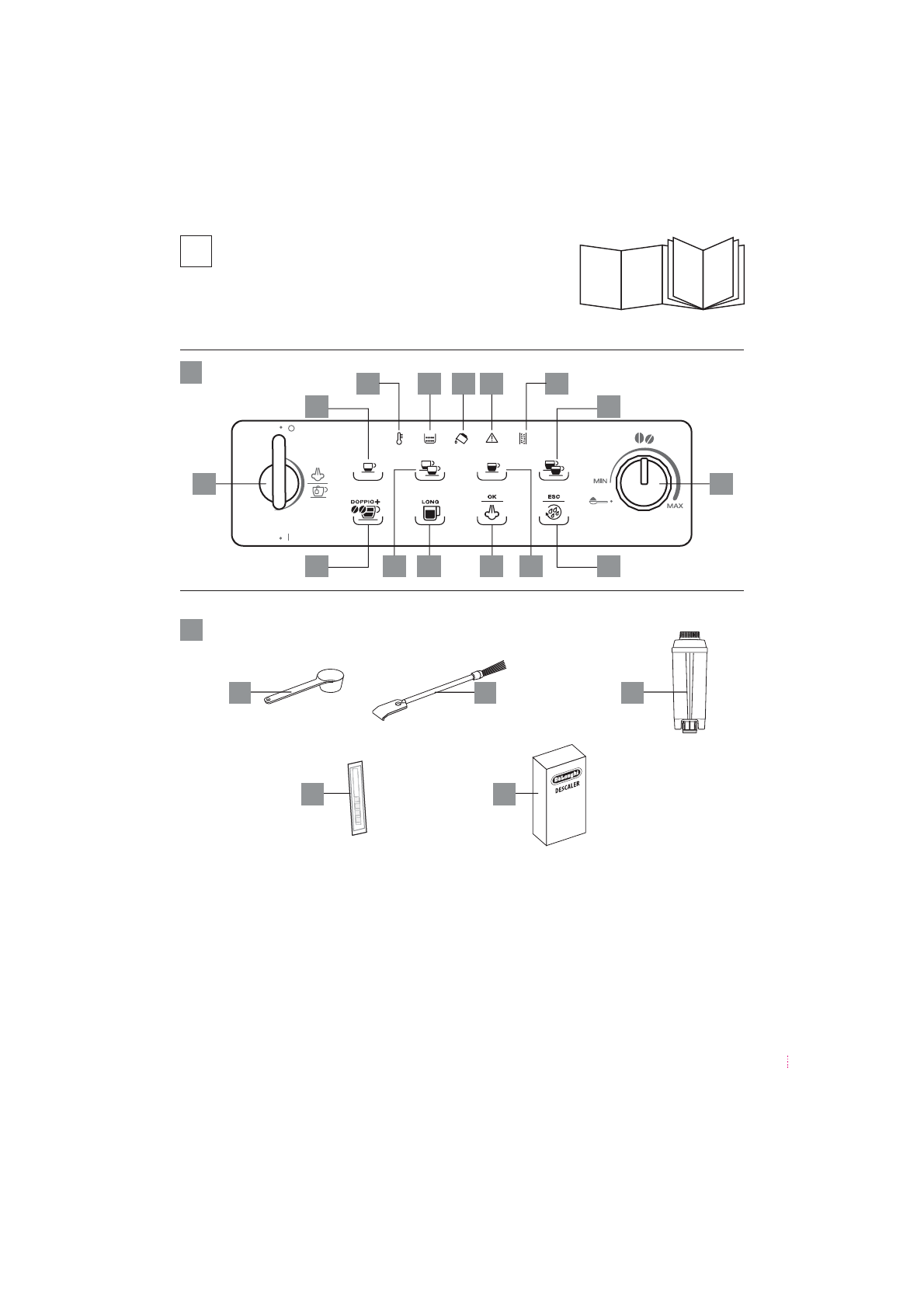 DOPPIO+

LONG

OK

ESC

MIN

MAX

DeLonghi
DESCALER