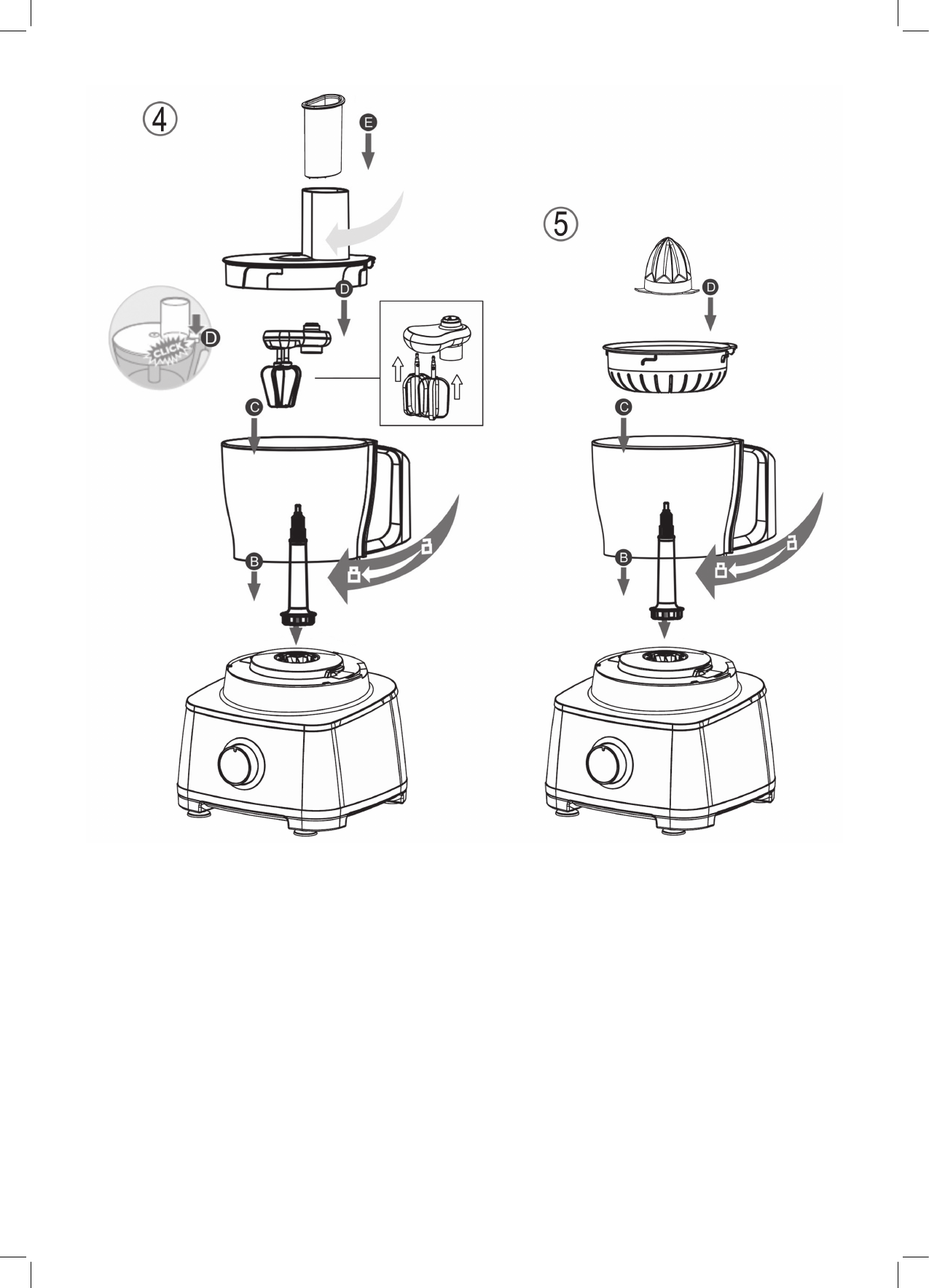 ④

E

D

CLICK

D

C

B

⑤

D

C

B