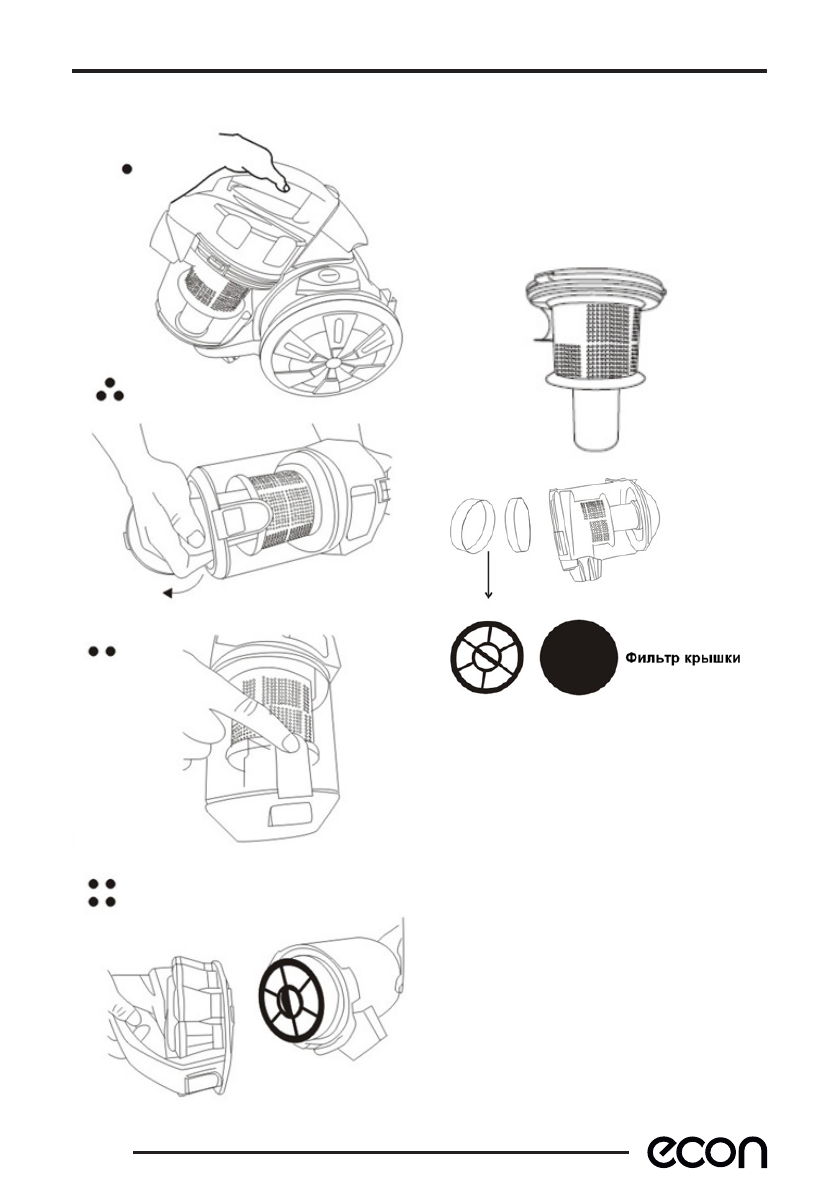 Фильтр крышки

econ