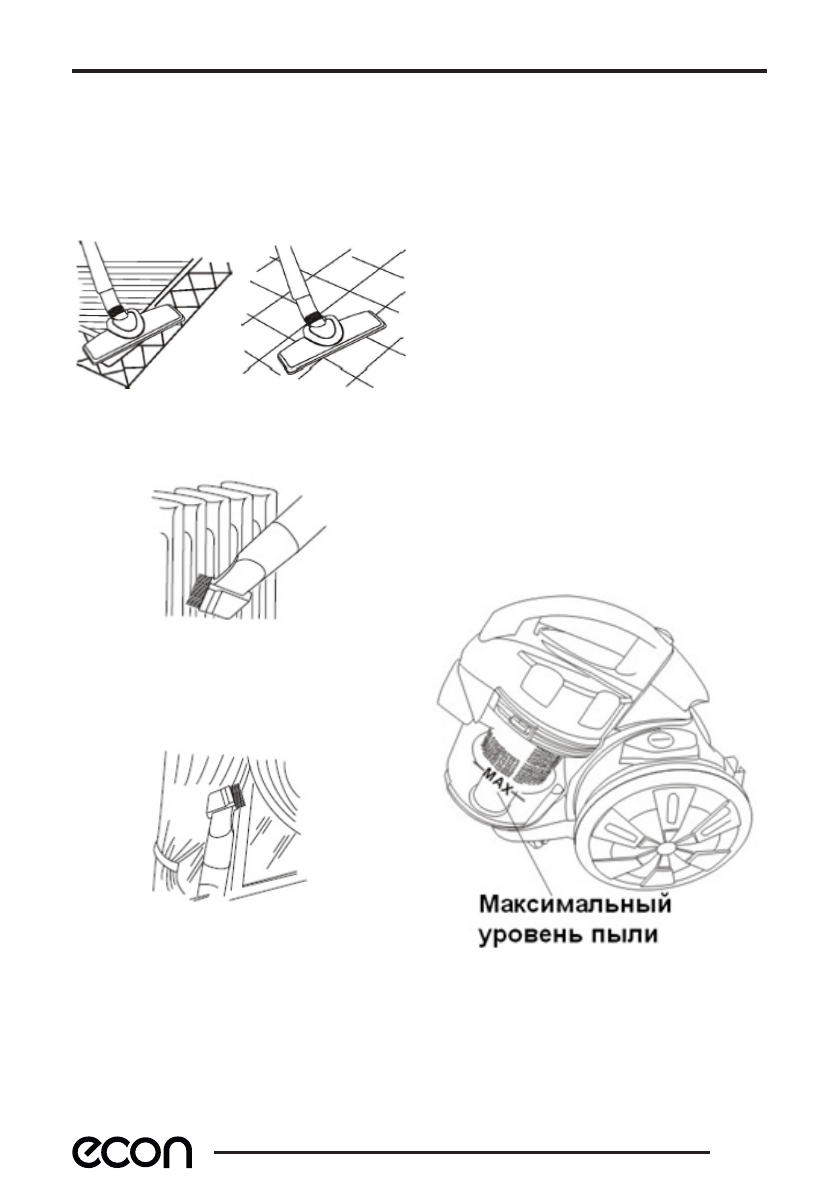 MAX

Максимальный уровень пыли

econ