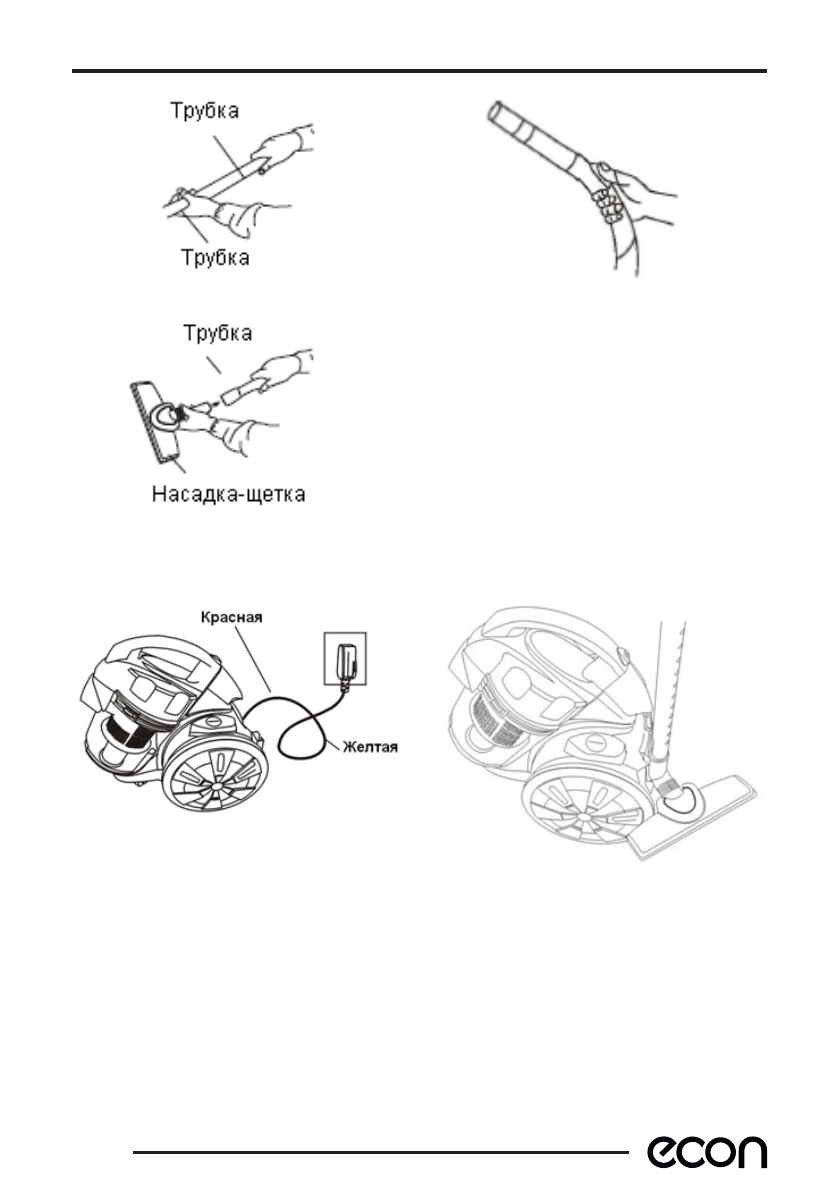 Трубка

Трубка

Трубка

Насадка-щетка

Красная

Желтая

econ