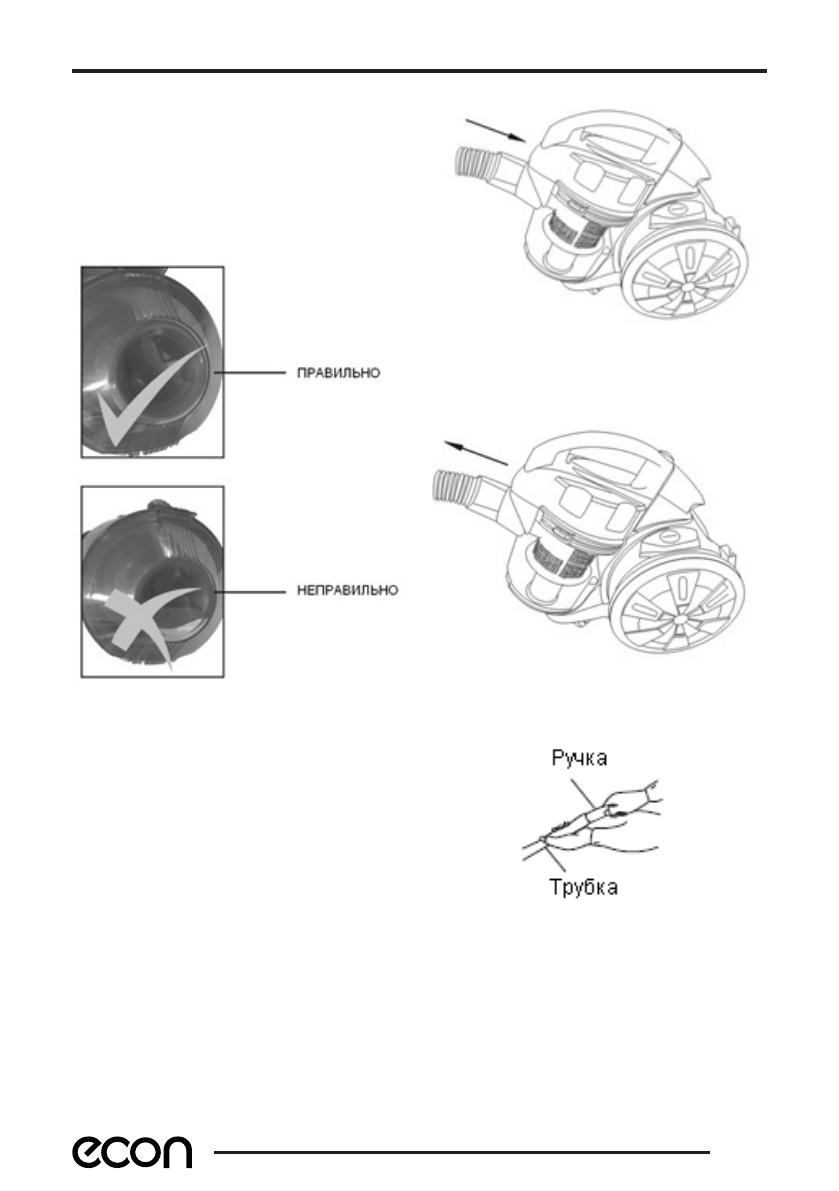 ПРАВИЛЬНО

НЕПРАВИЛЬНО

Ручка

Трубка

econ