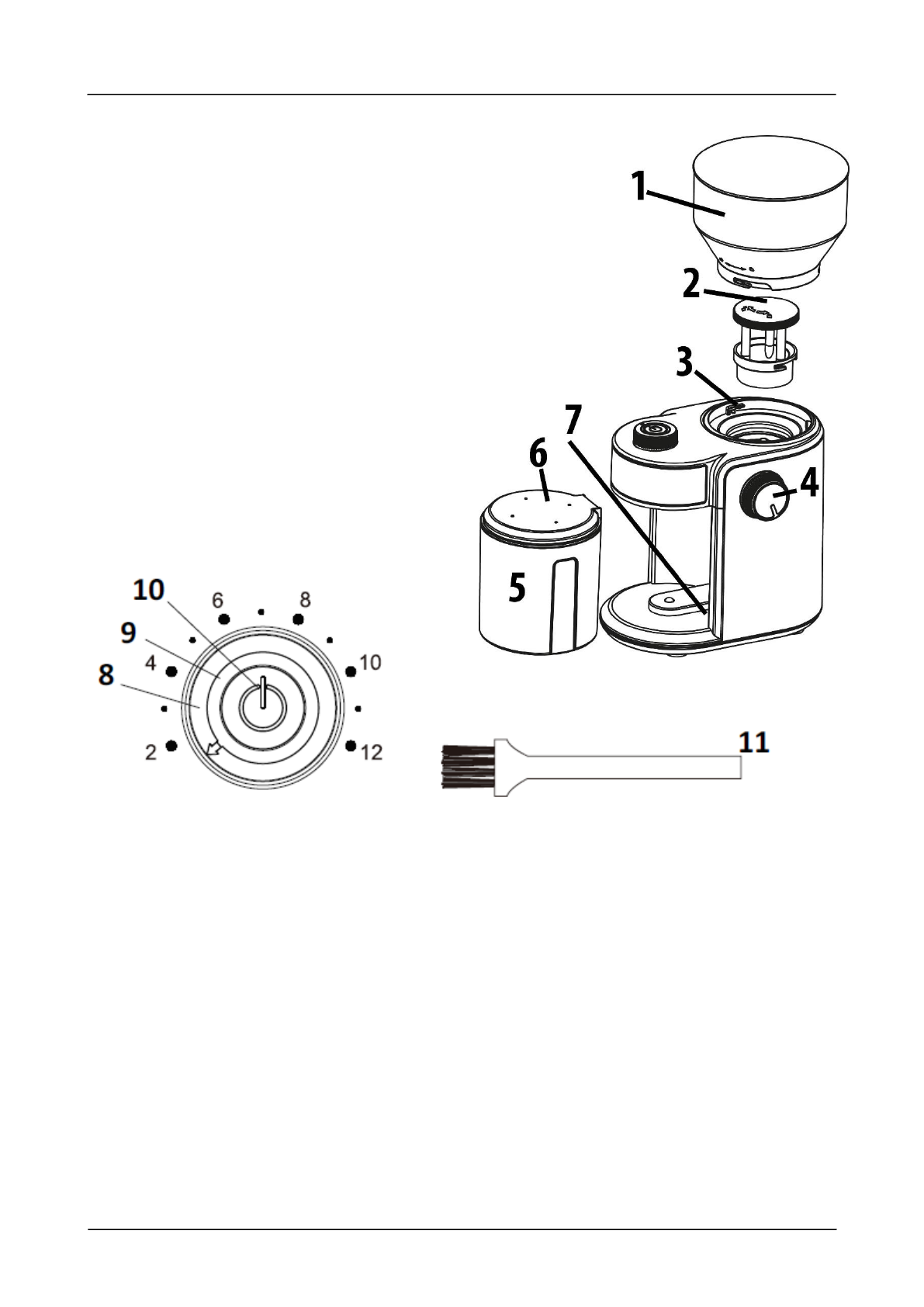 1
2
3
7
6
4
5
10
9
8
6
8
4
10
2
12
11