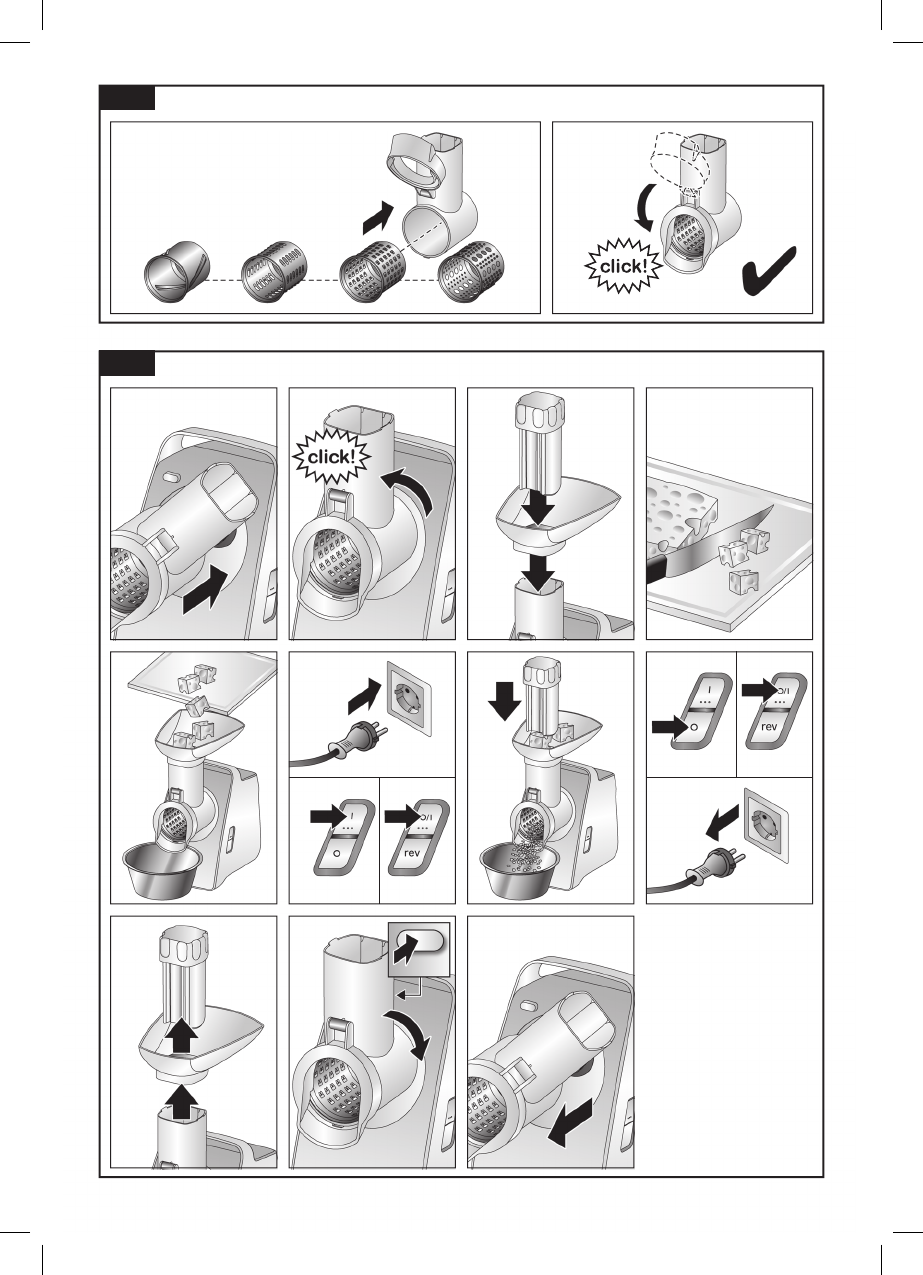 click!

click!

I
O

O/I
rev

I
O

O/I
rev