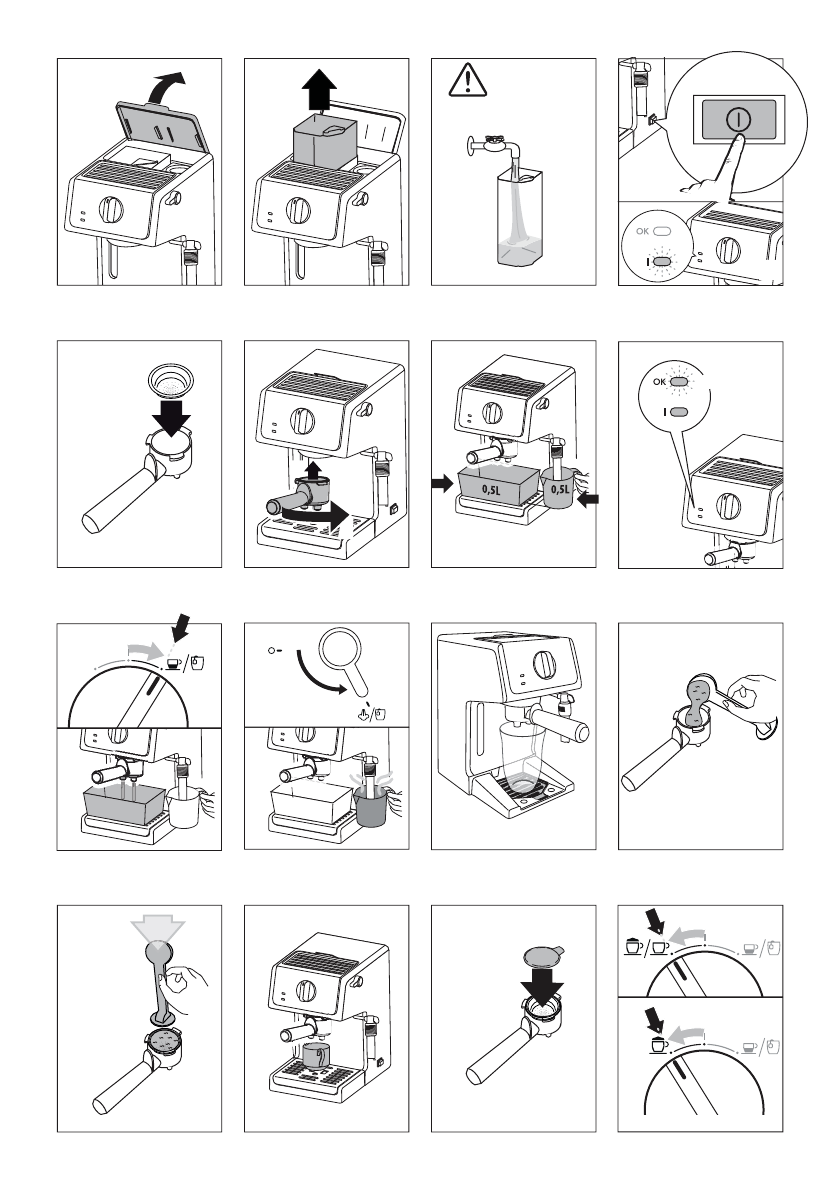 OK
I
0,5L
0,5L
OK
I