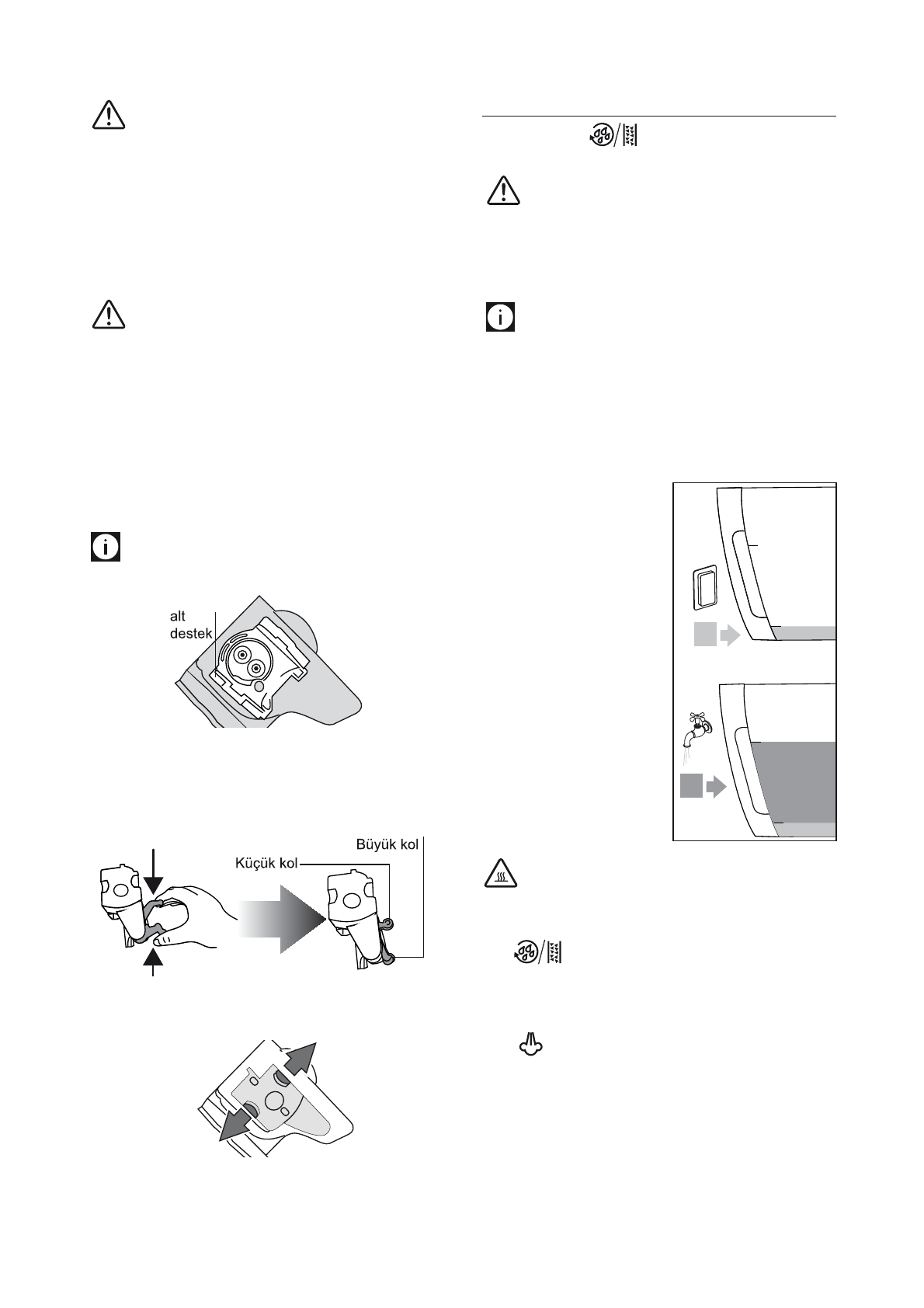 alt destek

Küçük kol

Büyük kol