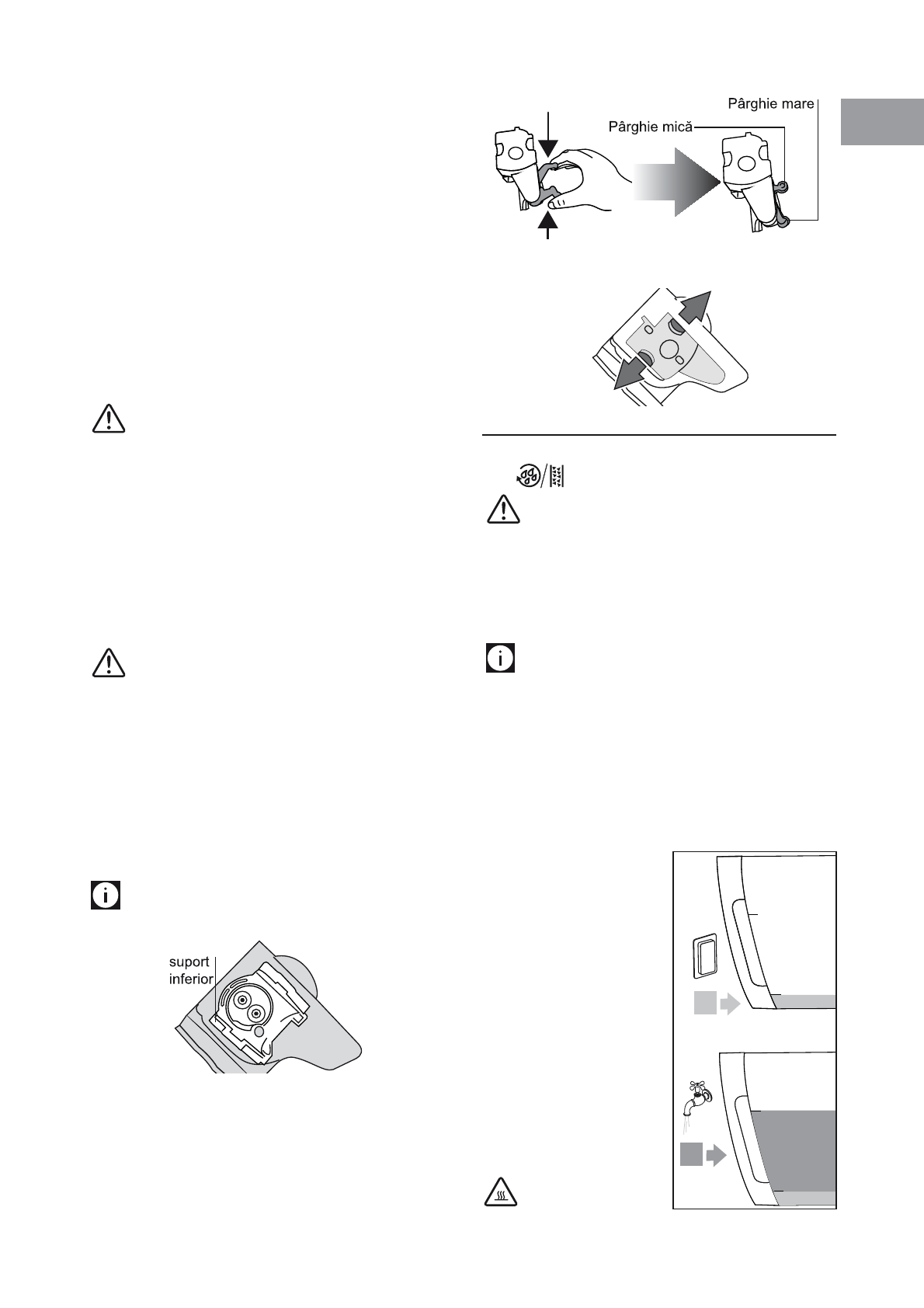 Pârghie mare

Pârghie mică

suport inferior