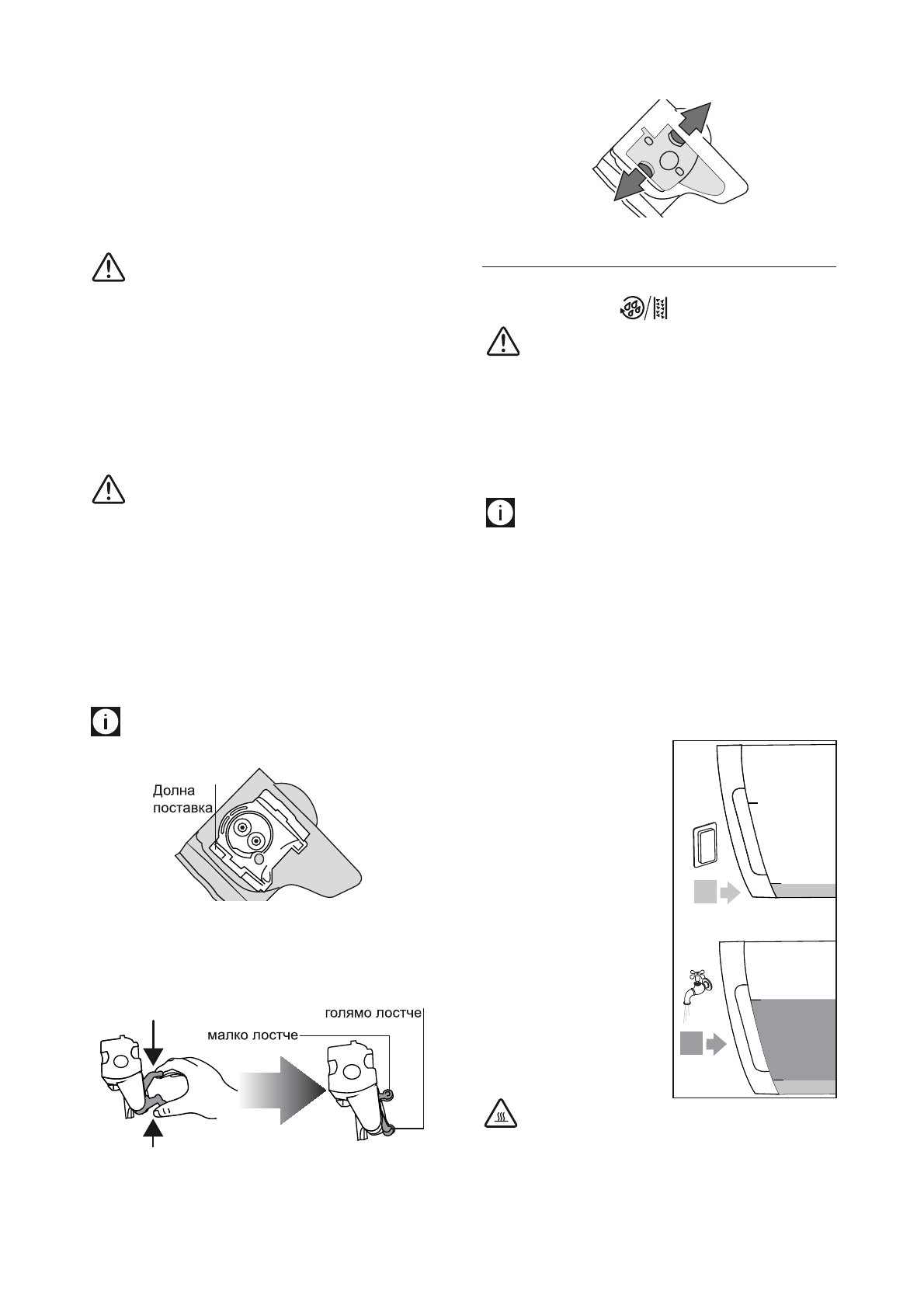 Долна поставка

голямо лостче
малко лостче