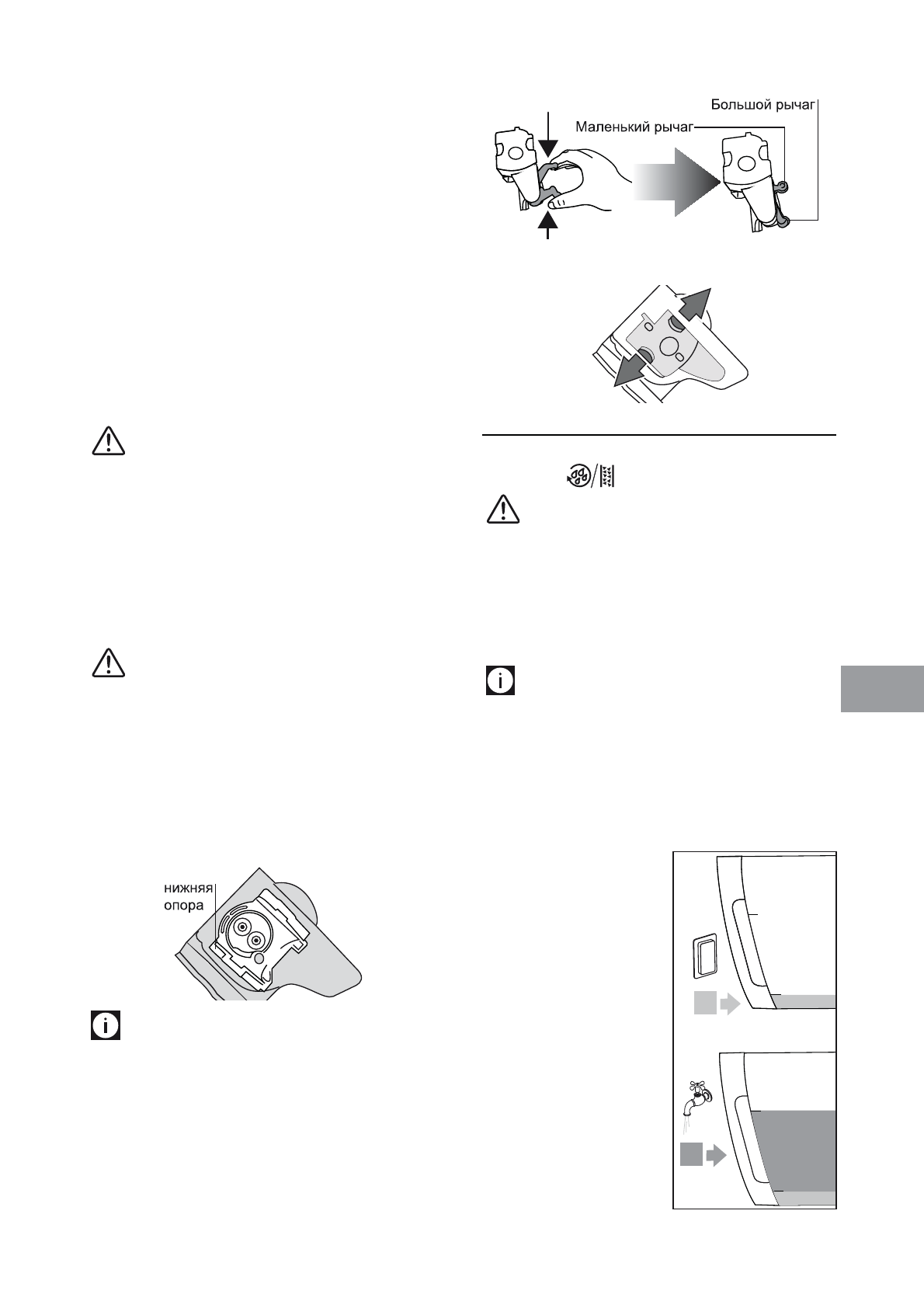 Большой рычаг
Маленький рычаг

нижняя опора