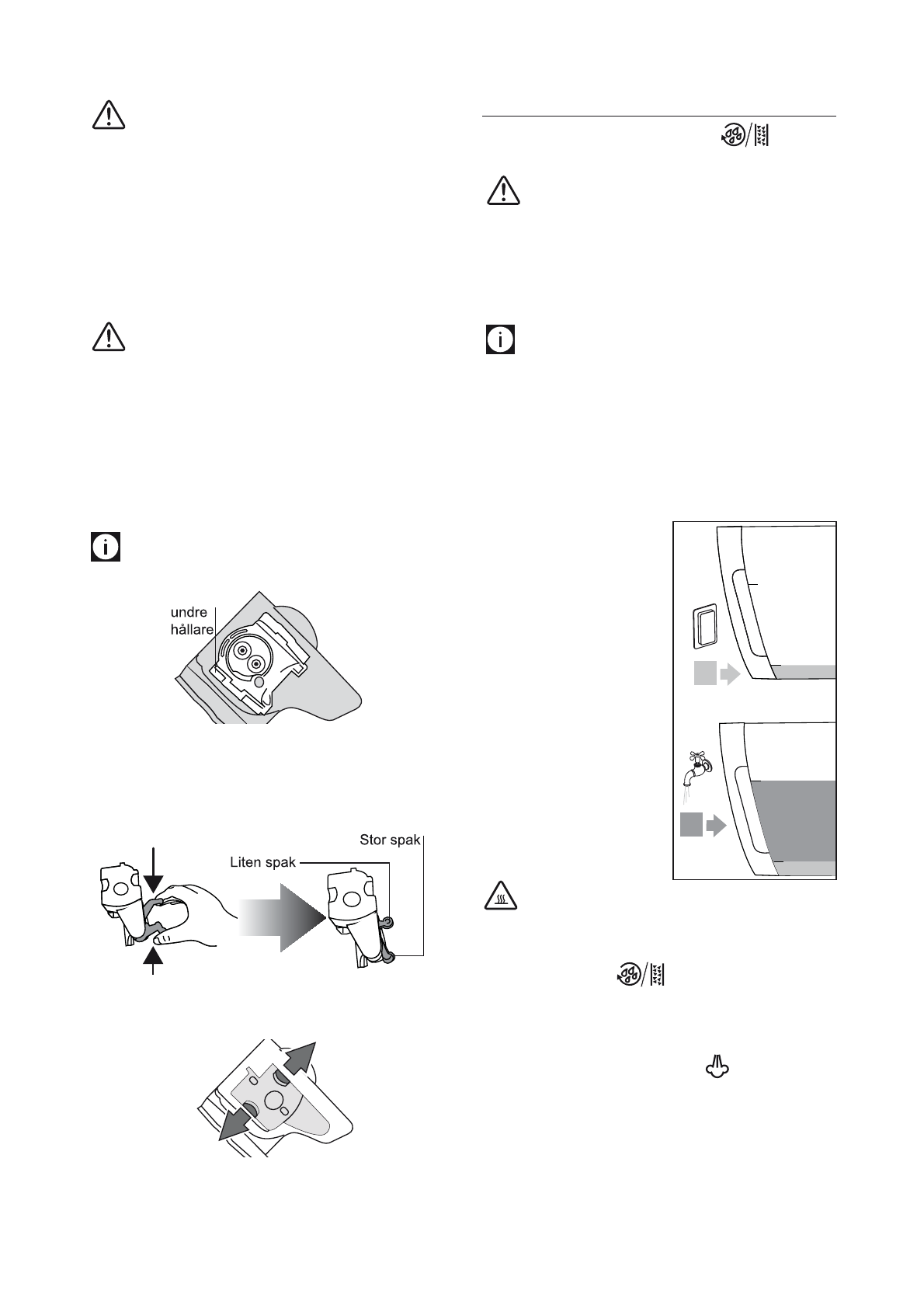 undre hållare

Stor spak

Liten spak