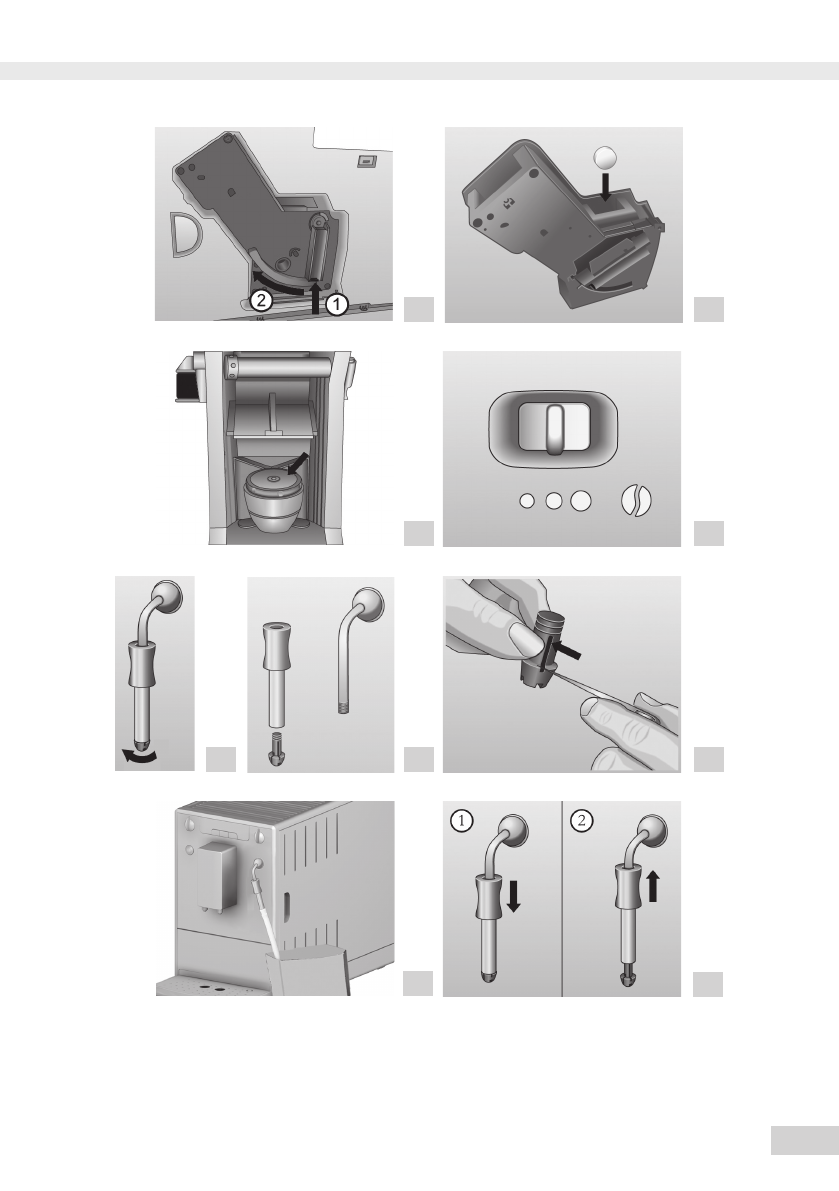 2
1

1

2