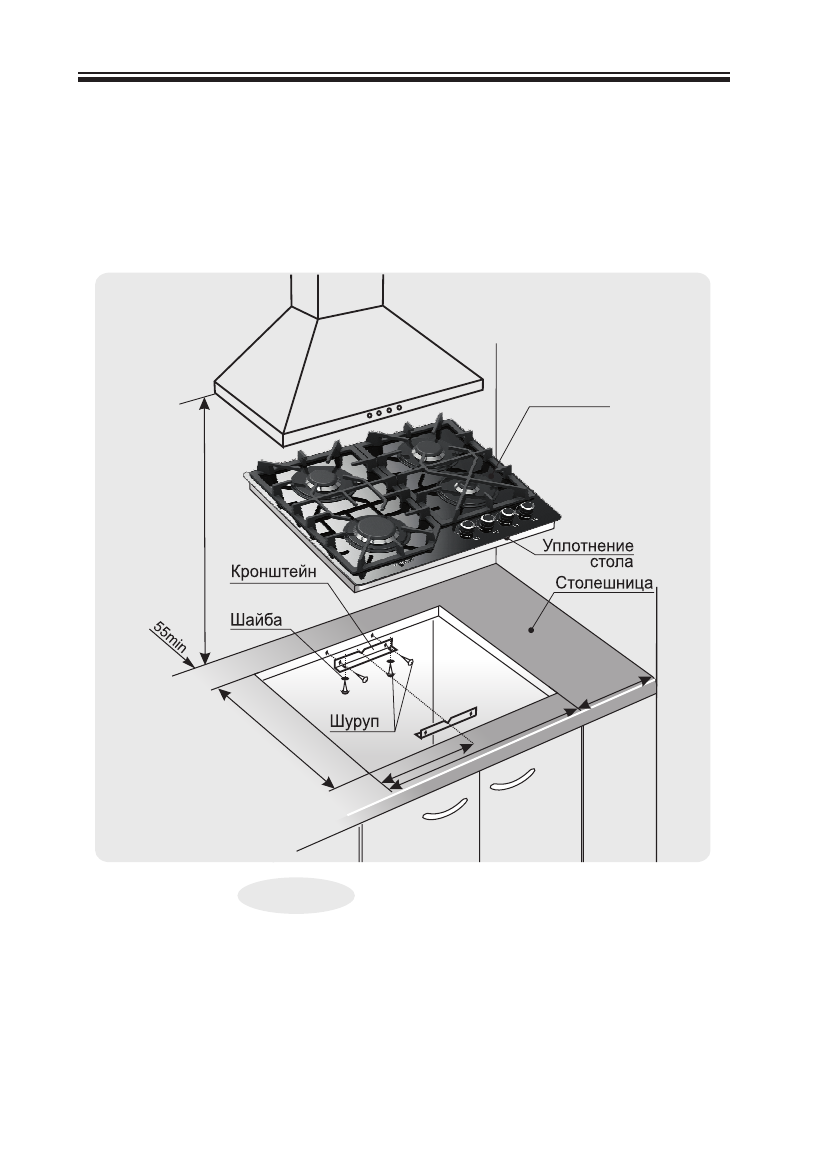 Уплотнение стола

Кронштейн

Столешница

Шайба

55min

Шуруп