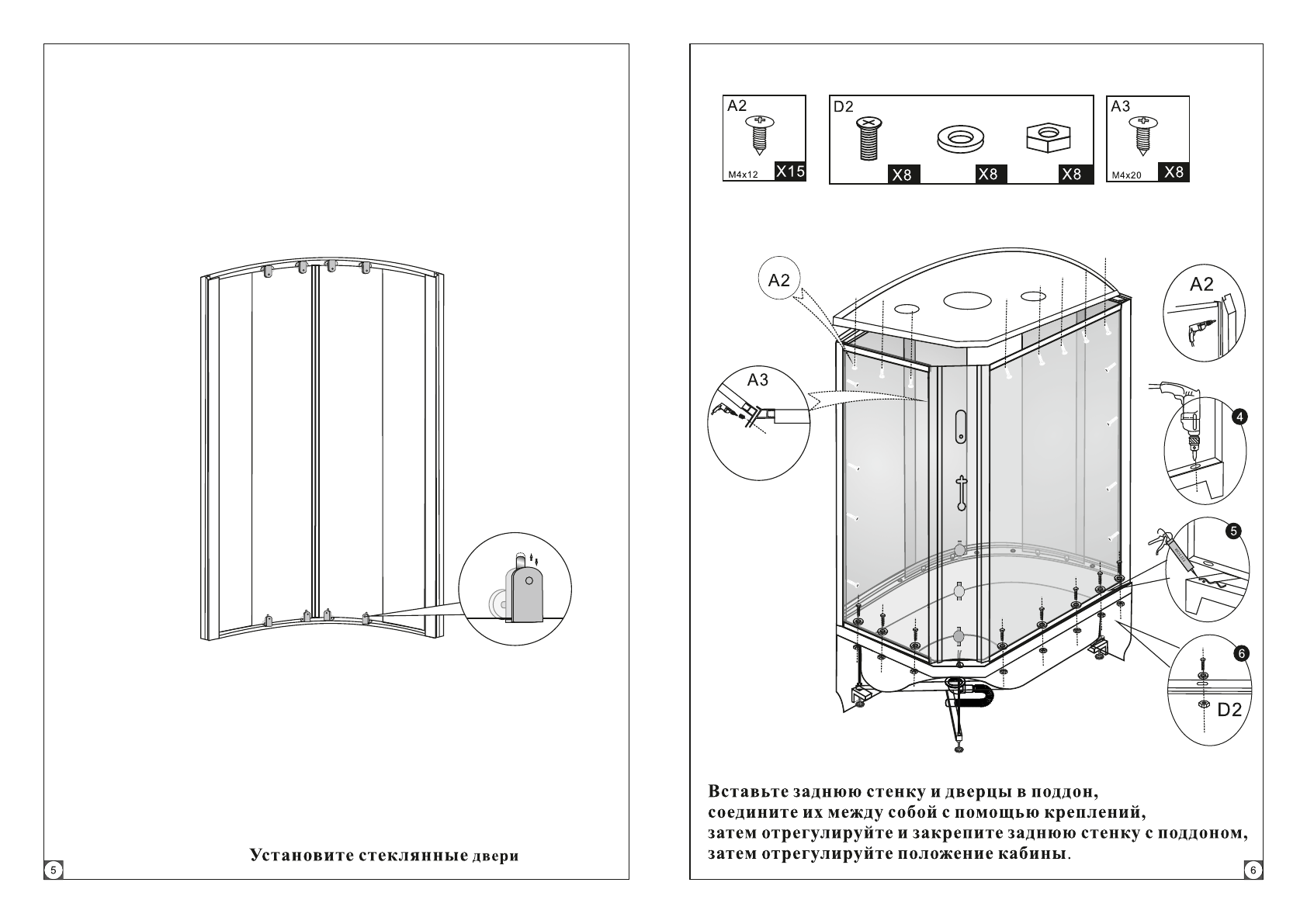 Установите стеклянные двери

5

A2
M4x12 X15

D2
X8 X8 X8

A3
M4x20 X8

A2

A3

A2

4

5

6

D2

Вставьте заднюю стенку и дверцы в поддон, соедините их между собой с помощью креплений, затем отрегулируйте и закрепите заднюю стенку с поддоном, затем отрегулируйте положение кабины.

6