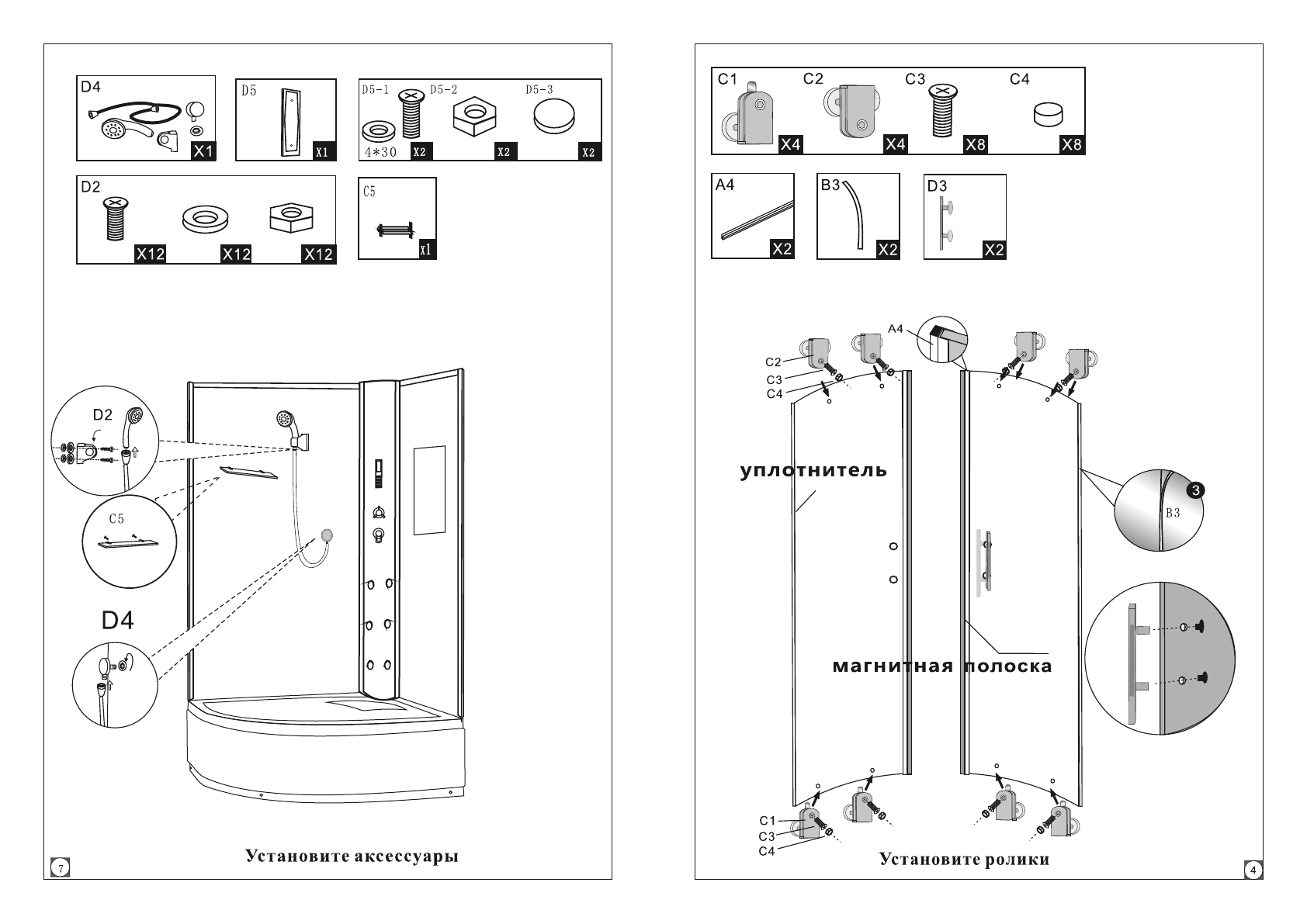 D4
X1

D5
X1

D5-1
D5-2
D5-3
4*30
X2
X2
X2

D2
X12
X12
X12

C5
X1

D2

C5

D4

Установите аксессуары

7

C1
C2
C3
C4
X4
X4
X8
X8

A4
X2

B3
X2

D3
X2

A4
C2
C3
C4

уплотнитель

3
B3

магнитная полоска

C1
C3
C4

Установите ролики

4