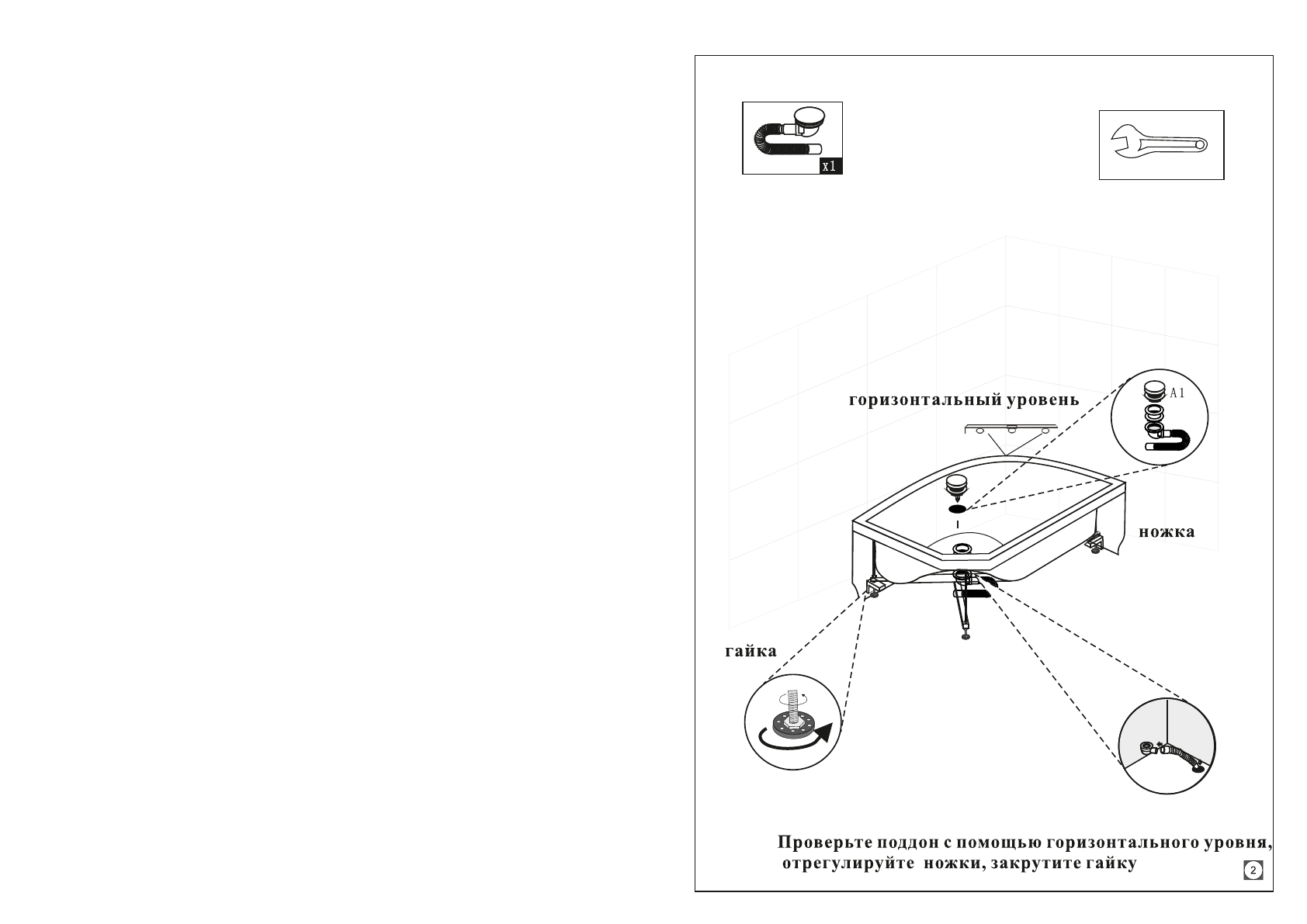 x1

горизонтальный уровень

A1

ножка

гайка

Проверьте поддон с помощью горизонтального уровня, отрегулируйте ножки, закрутите гайку

2