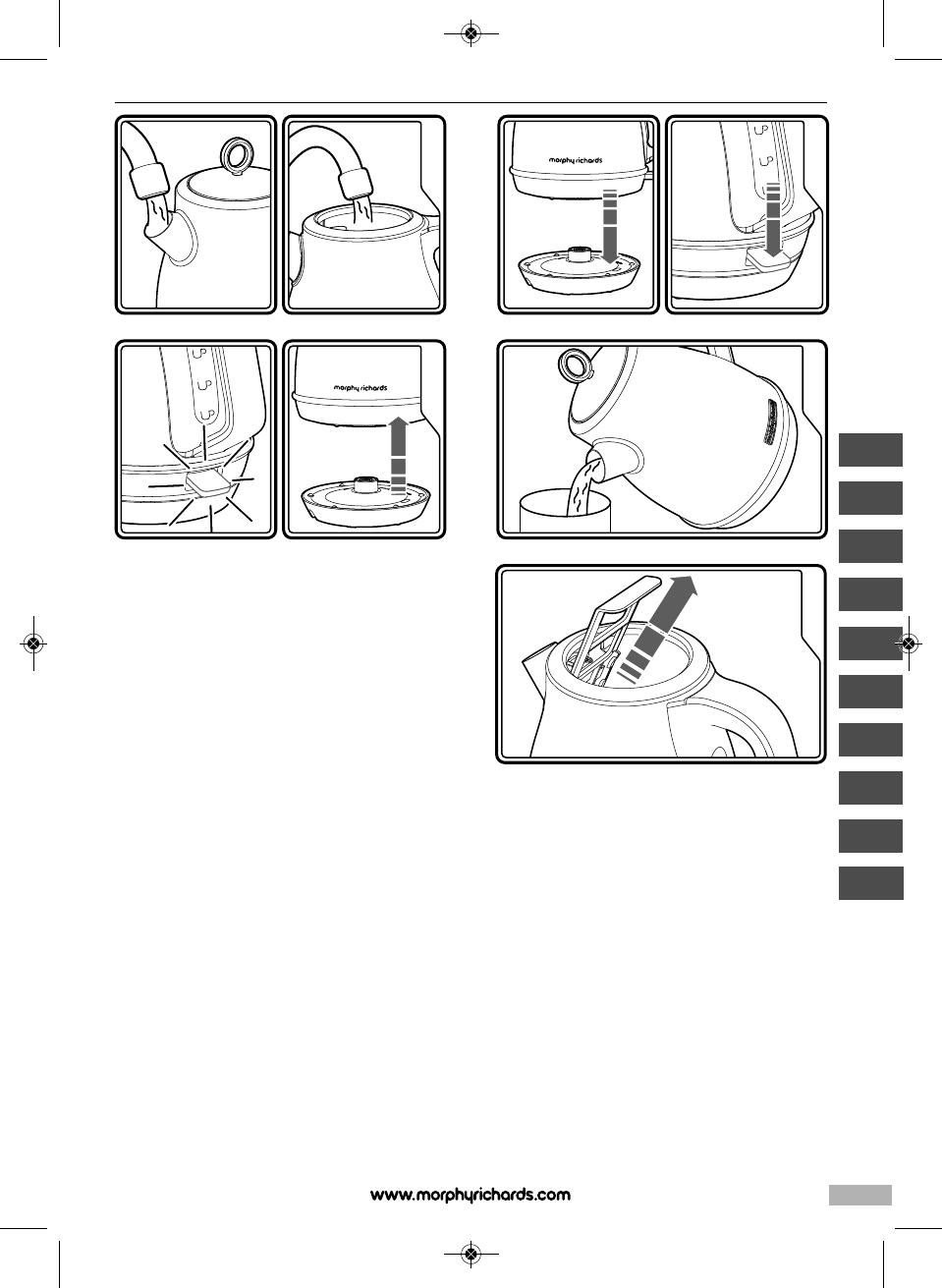 morphy richards

morphy richards

www.morphyrichards.com