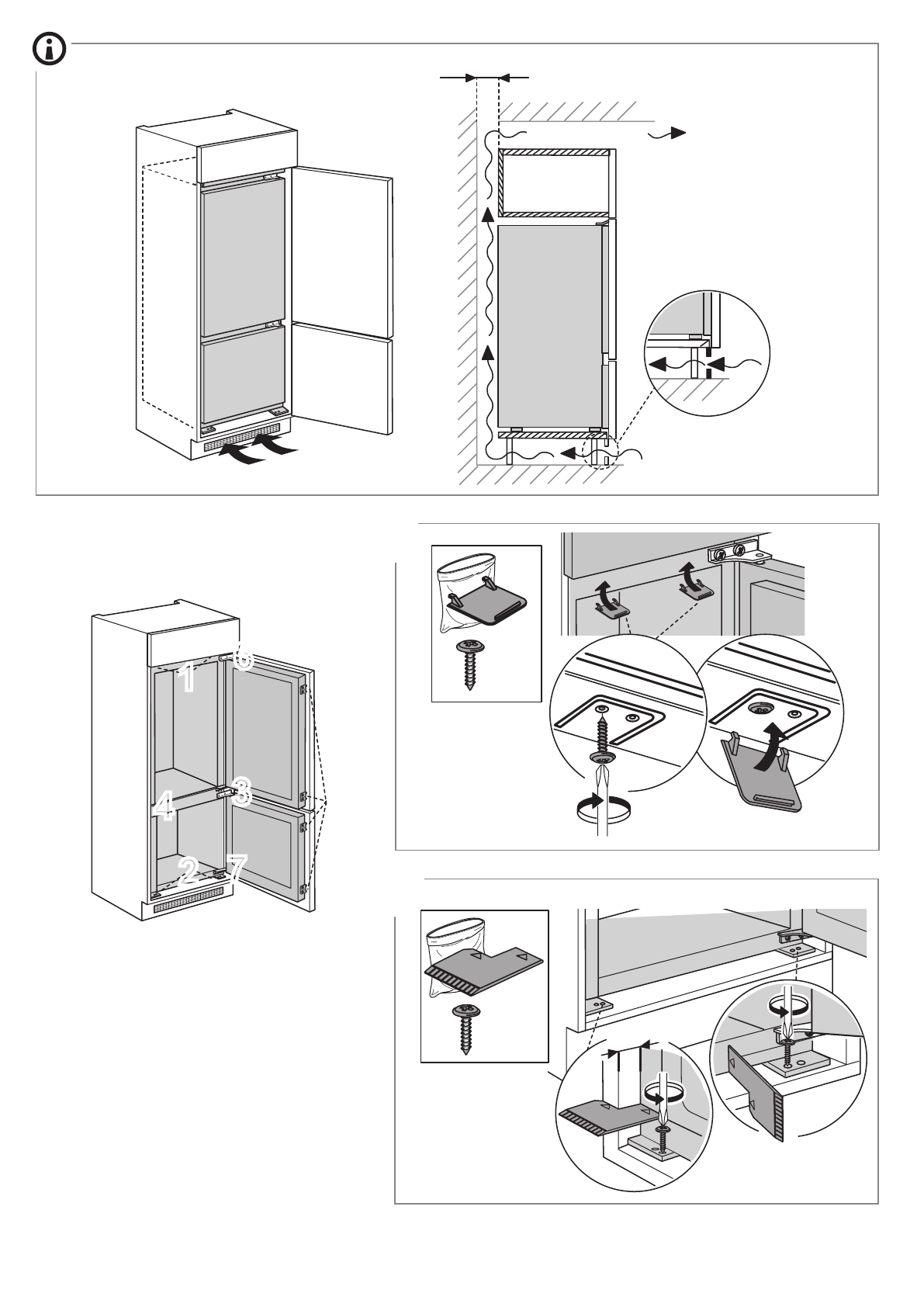 1
6
3
4
2
7