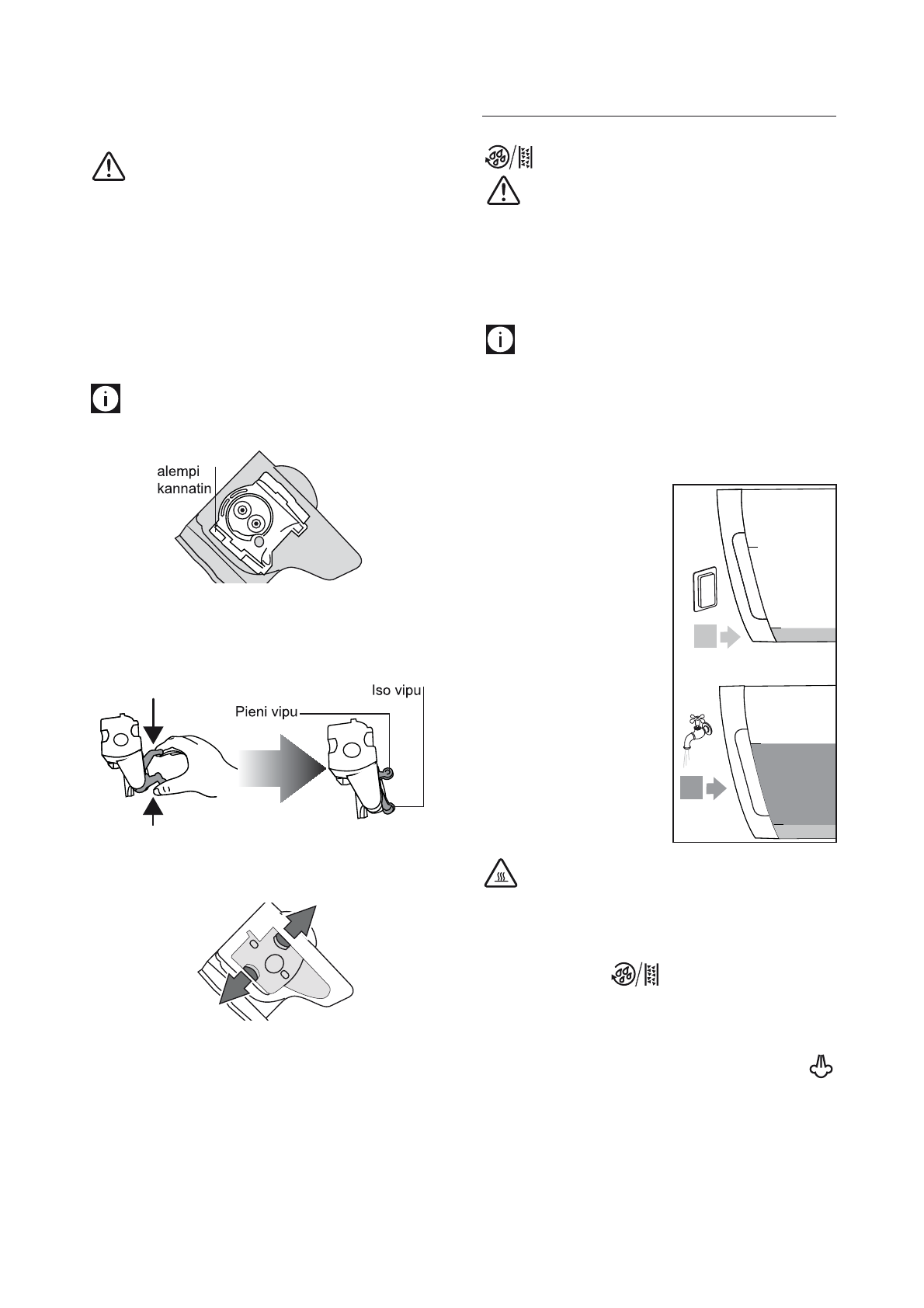 alempi kannatin

Pieni vipu

Iso vipu