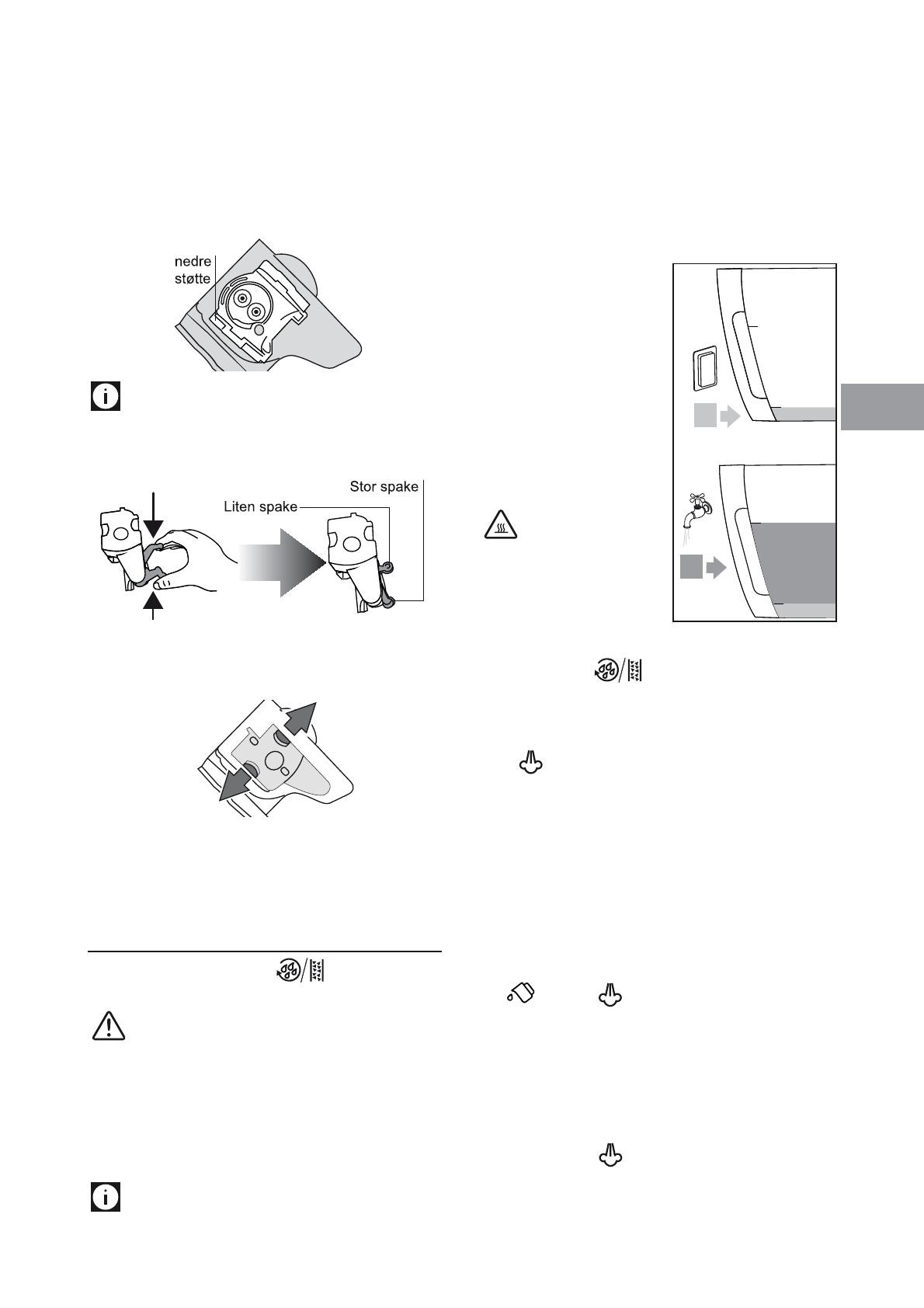 nedre støtte

Liten spake

Stor spake