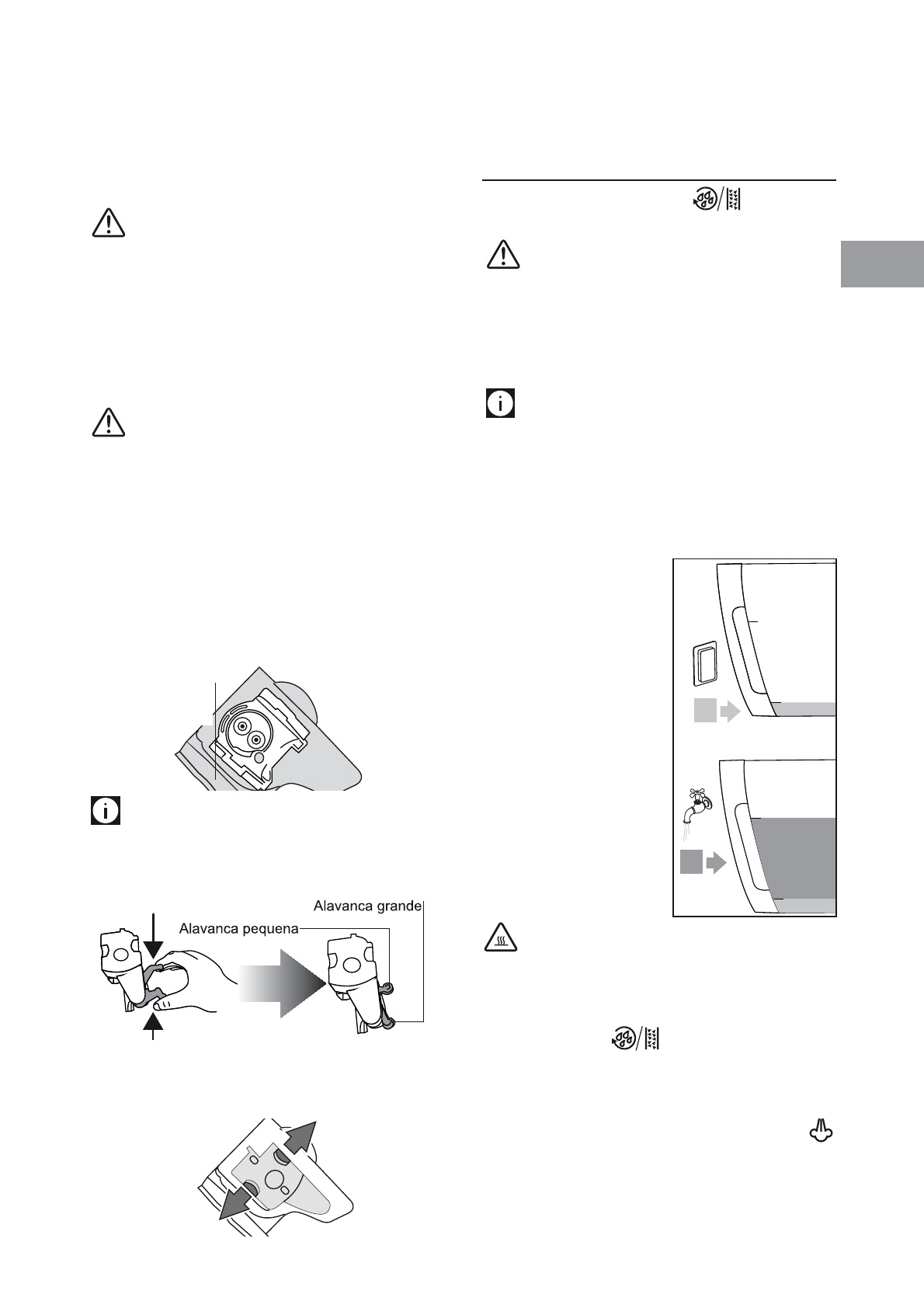 Alavanca grande
Alavanca pequena