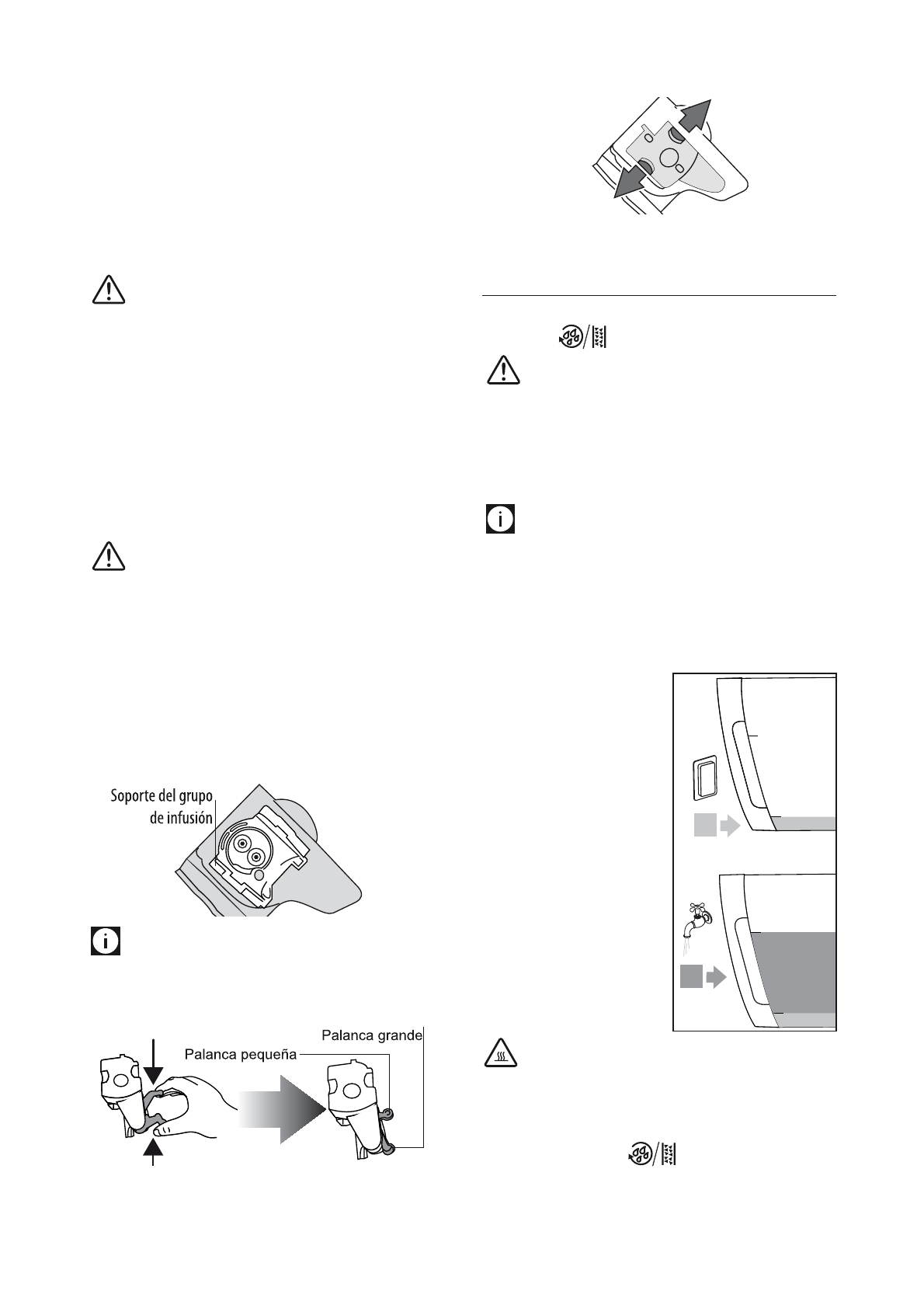 Soporte del grupo de infusión

Palanca grande
Palanca pequeña