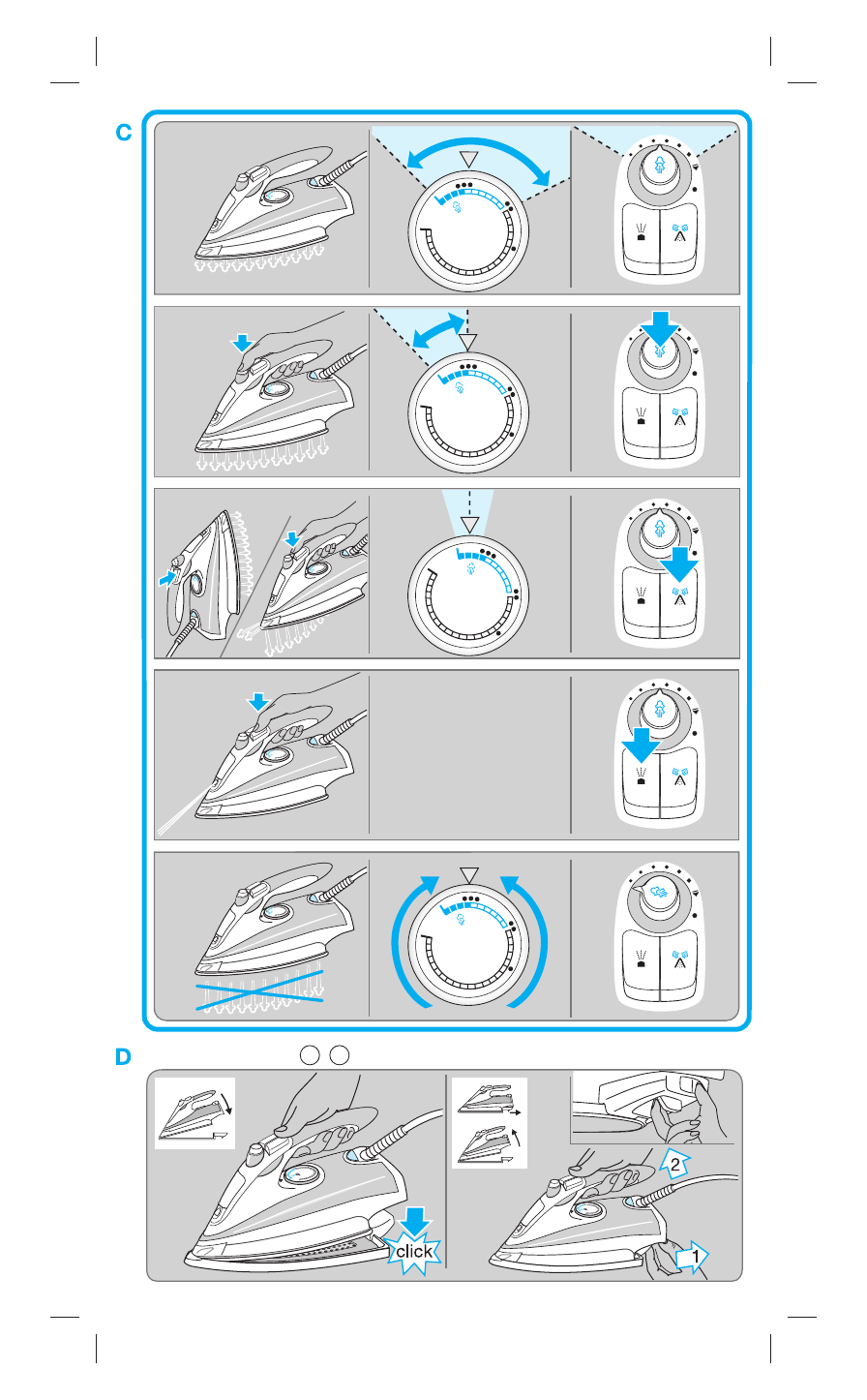 C

D

click

2

1