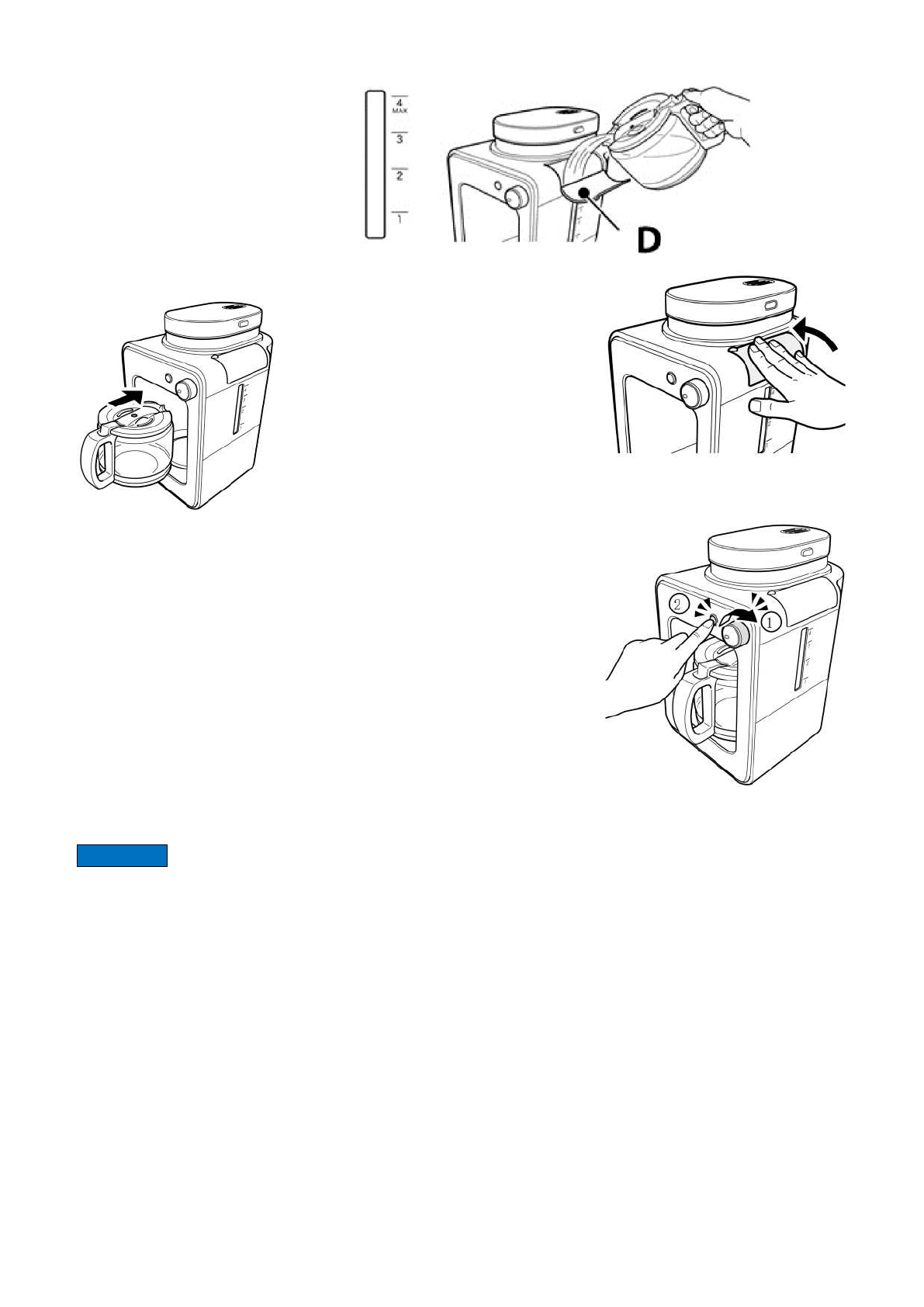 4
MAX
3
2
1
D
2
1