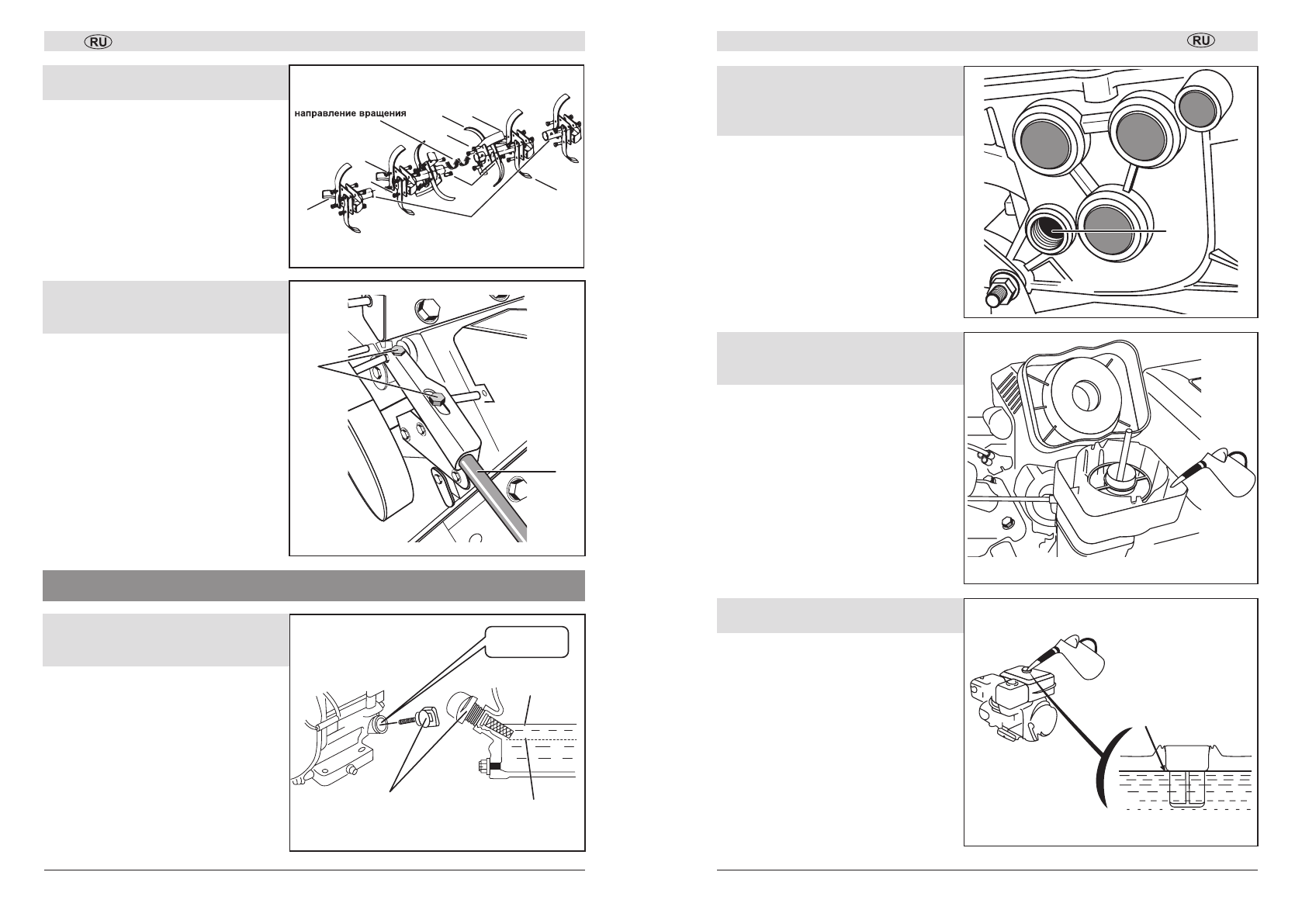 RU

направление вращения

RU