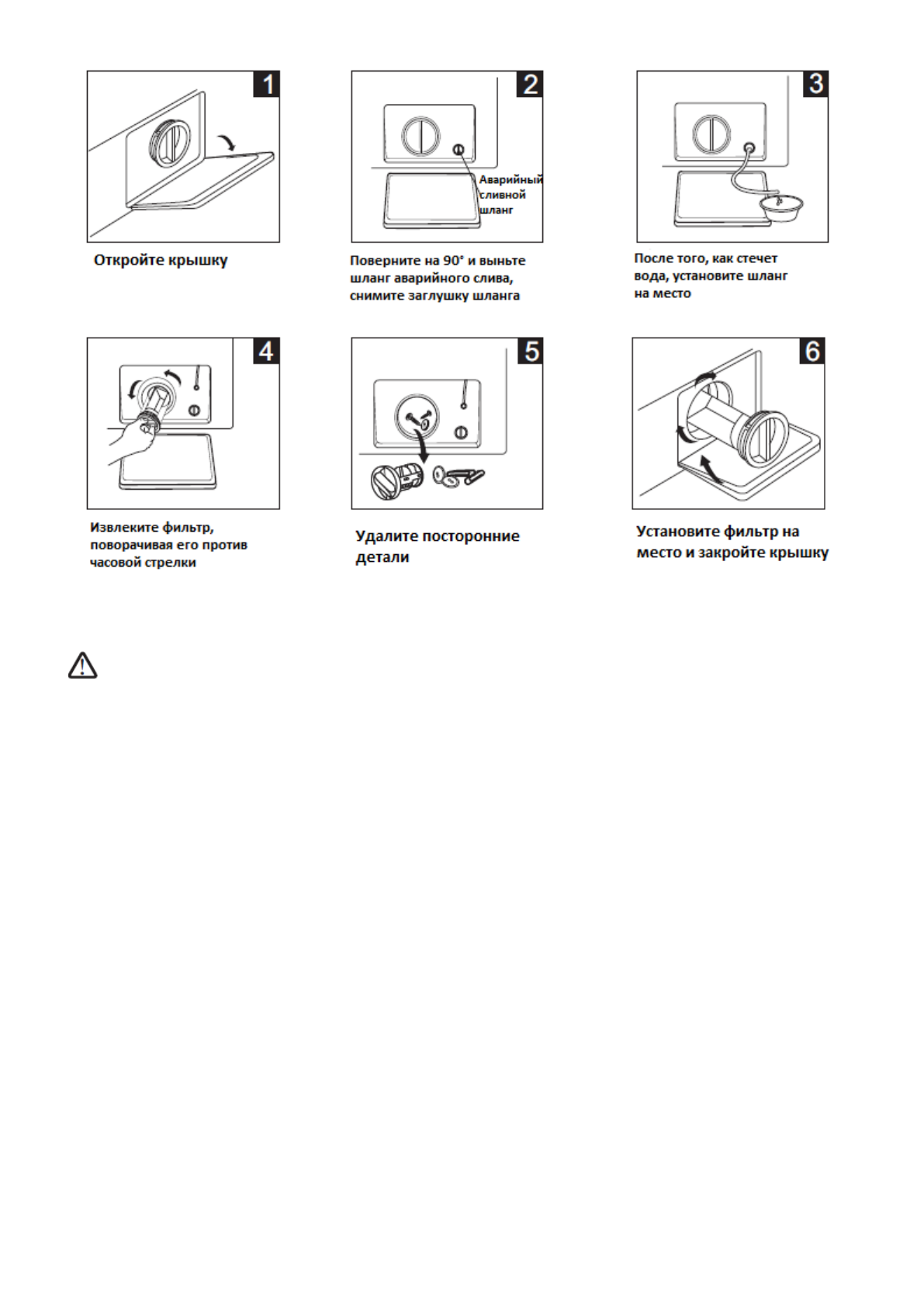 1

Откройте крышку

2

Аварийный сливной шланг

Поверните на 90° и выньте шланг аварийного слива, снимите заглушку шланга

3

После того, как стечет вода, установите шланг на место

4

Извлеките фильтр, поворачивая его против часовой стрелки

5

Удалите посторонние детали

6

Установите фильтр на место и закройте крышку