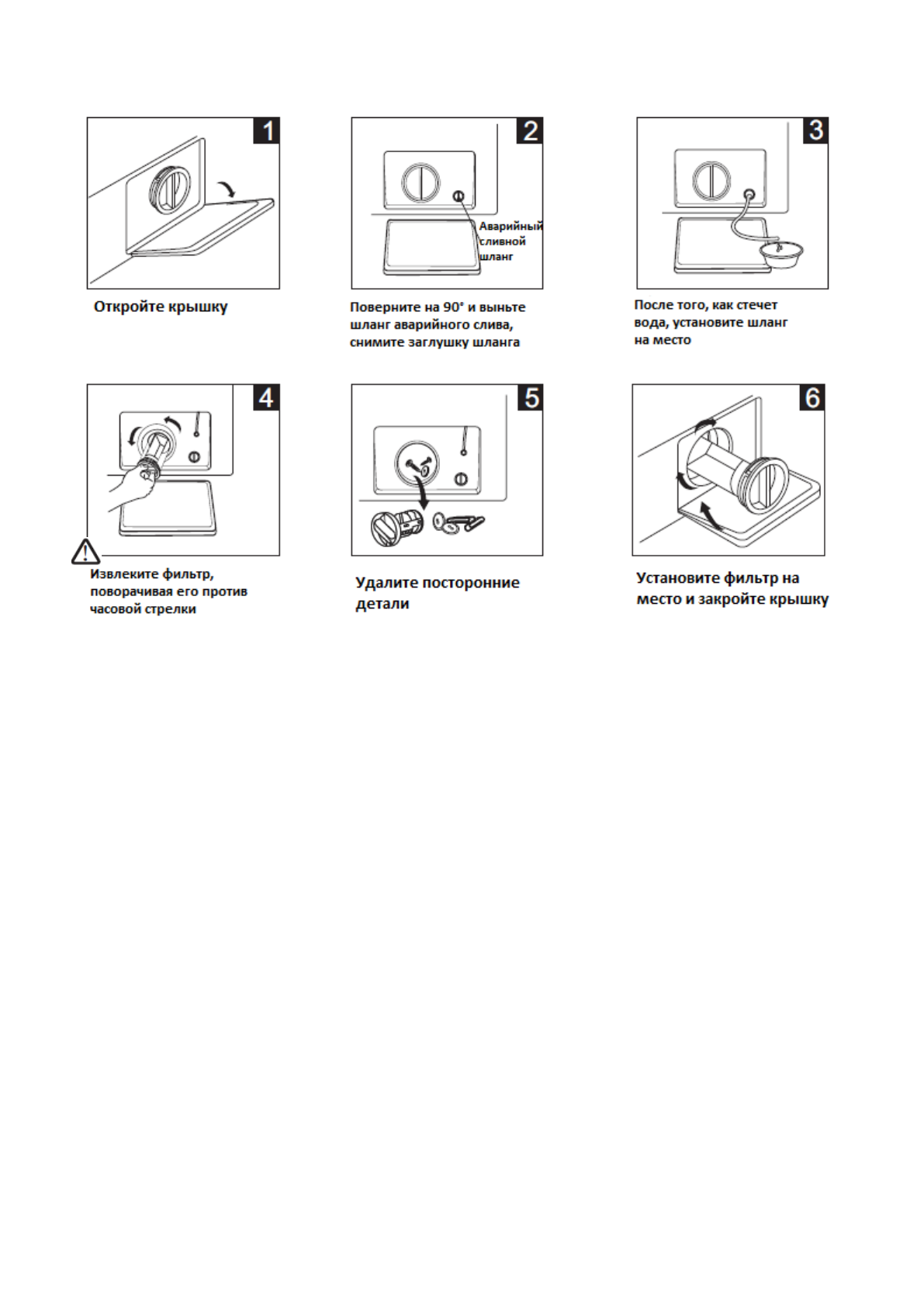 1

Откройте крышку

2

Аварийный сливной шланг

Поверните на 90° и выньте шланг аварийного слива, снимите заглушку шланга

3

После того, как стечет вода, установите шланг на место

4

Извлеките фильтр, поворачивая его против часовой стрелки

5

Удалите посторонние детали

6

Установите фильтр на место и закройте крышку