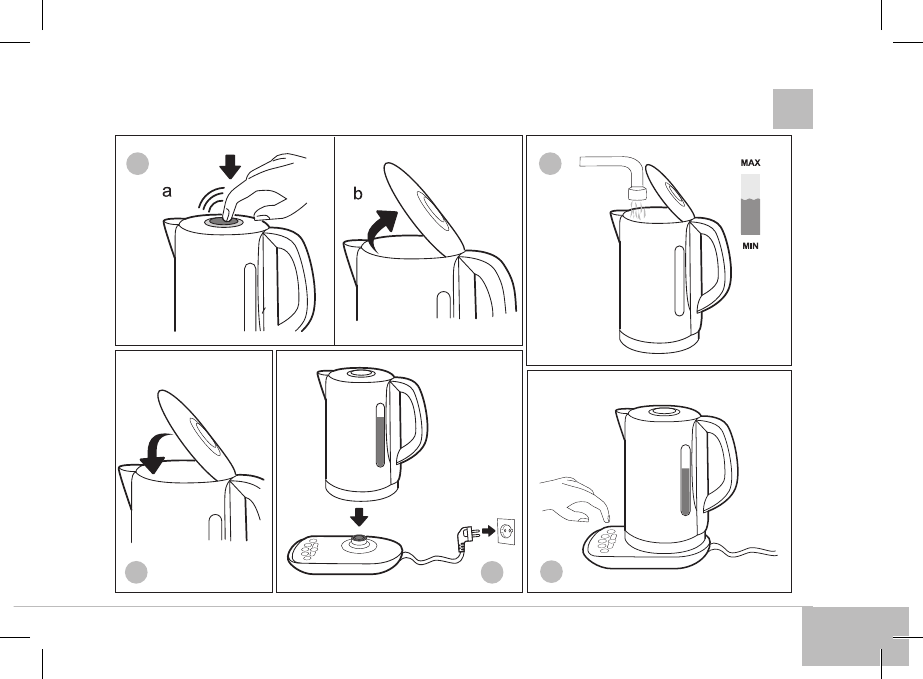 a

b

MAX

MIN