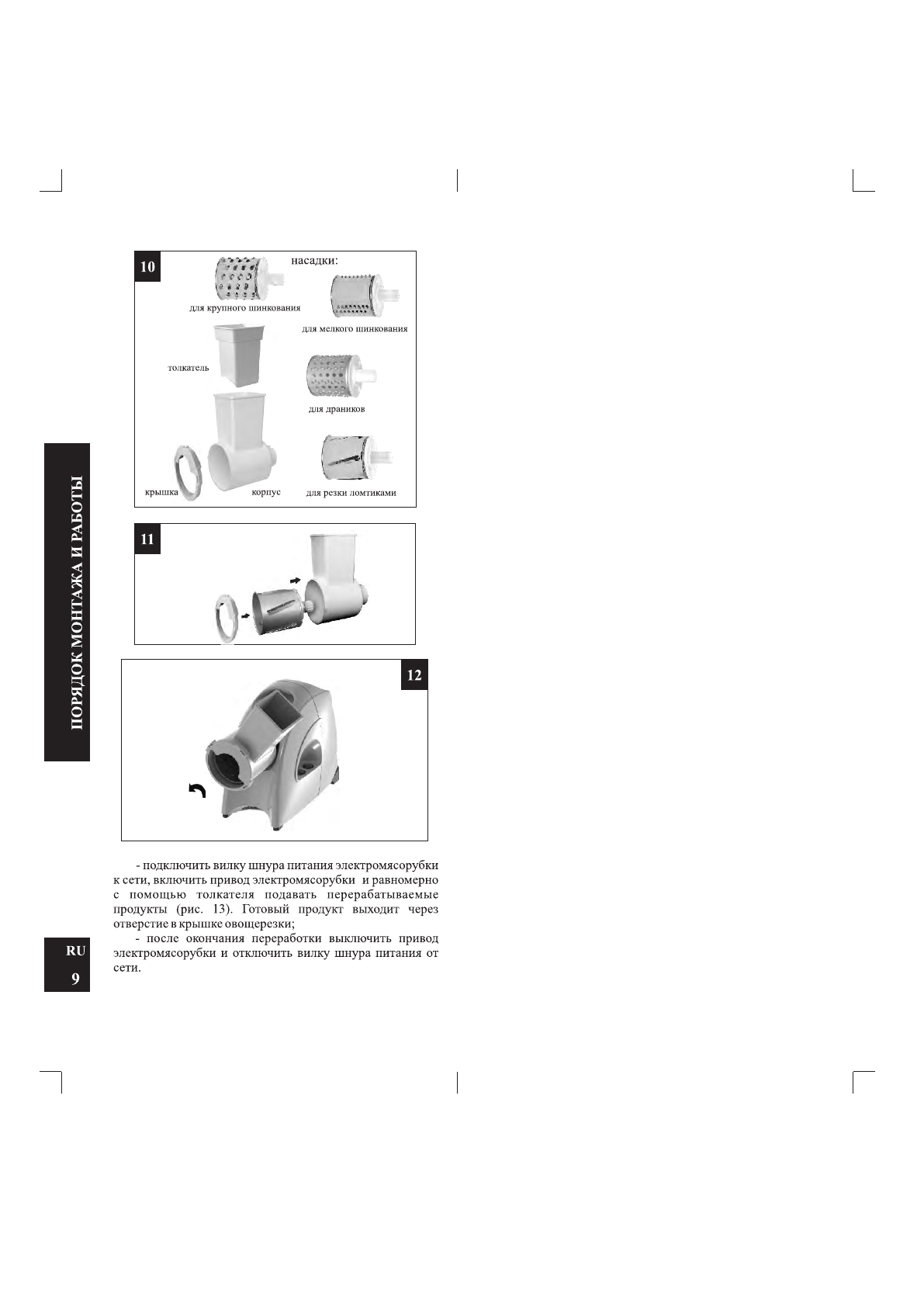 ПОРЯДОК МОНТАЖА И РАБОТЫ

10

насадки:

для крупного шинкования

для мелкого шинкования

толкатель

для драников

крышка

корпус

для резки ломтиками

11

12

- подключить вилку шнура питания электромясорубки к сети, включить привод электромясорубки и равномерно с помощью толкателя подавать перерабатываемые продукты (рис. 13). Готовый продукт выходит через отверстие в крышке овощерезки;

- после окончания переработки выключить привод электромясорубки и отключить вилку шнура питания от сети.

RU

9