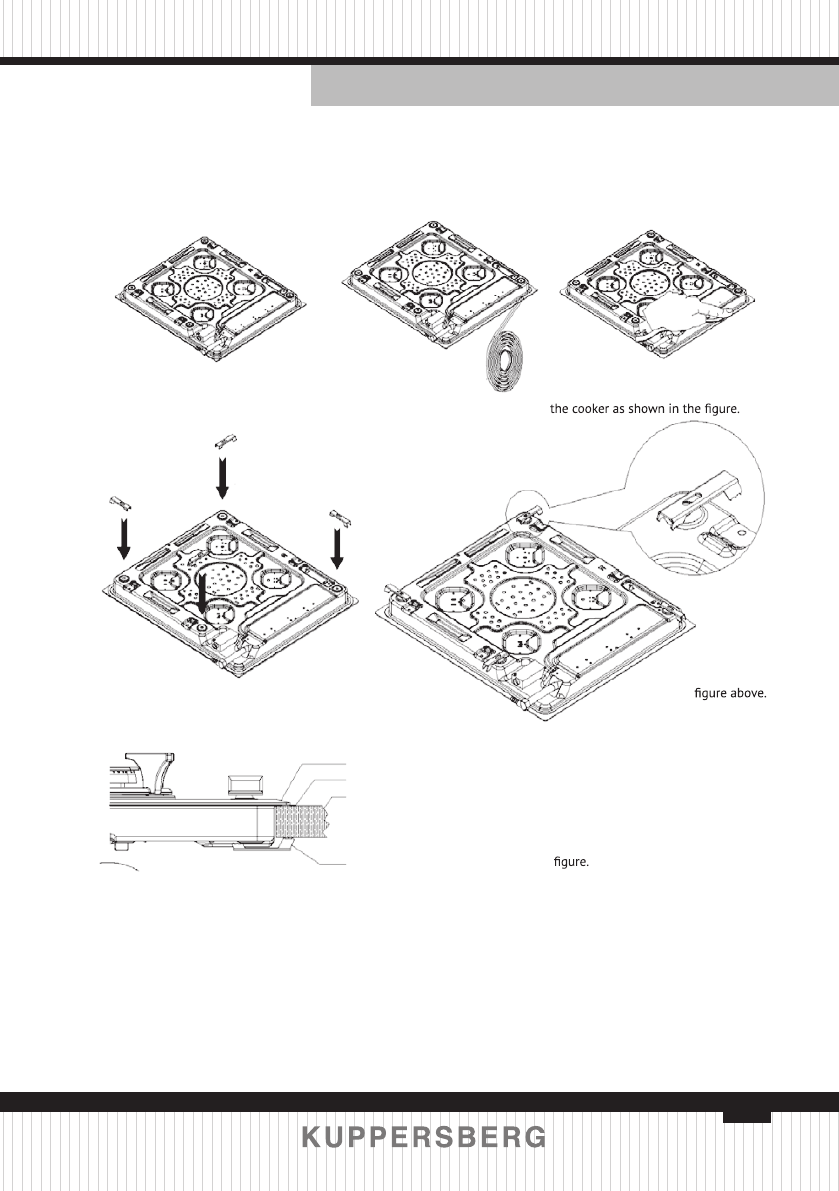 the cooker as shown in the figure.

figure above.

figure.

KUPPERSBERG