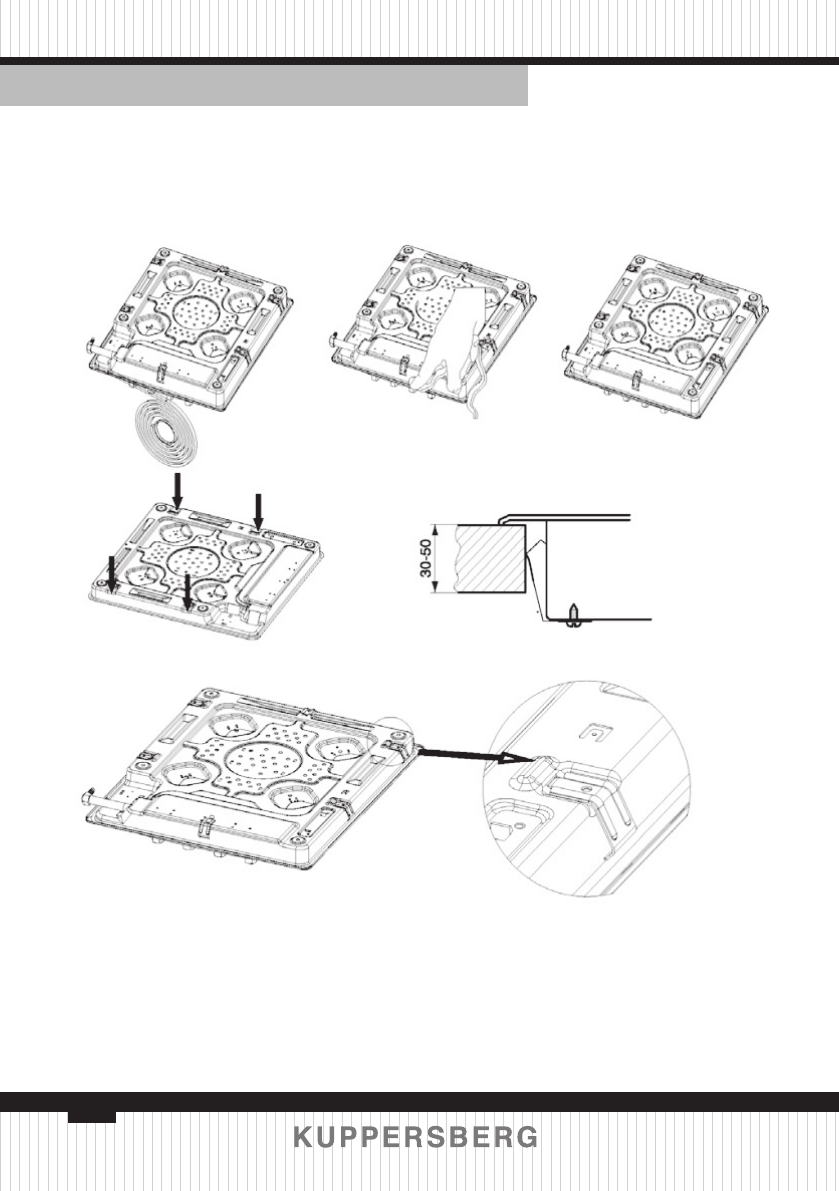 30-50

KUPPERSBERG