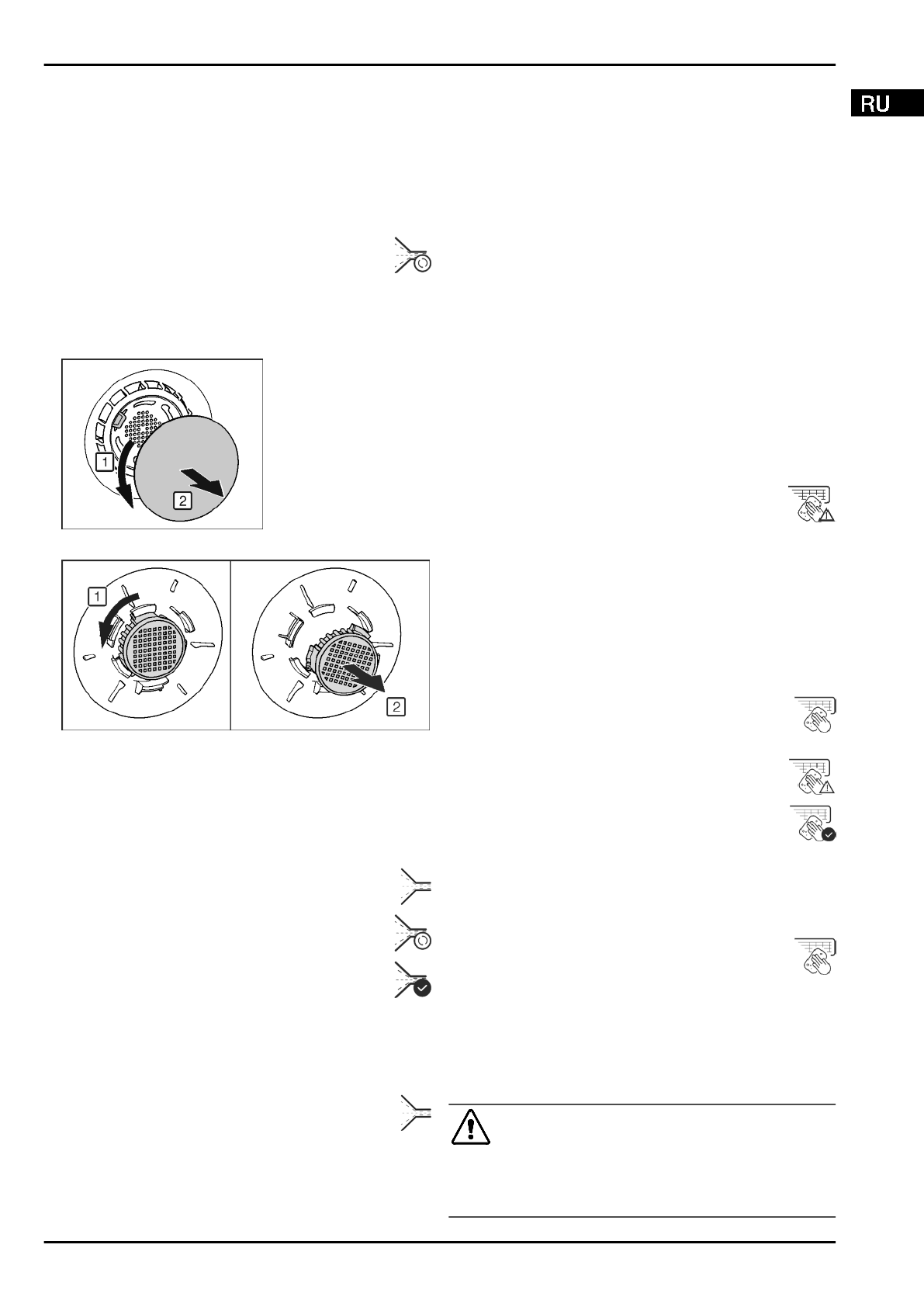 RU

1

2

1

2