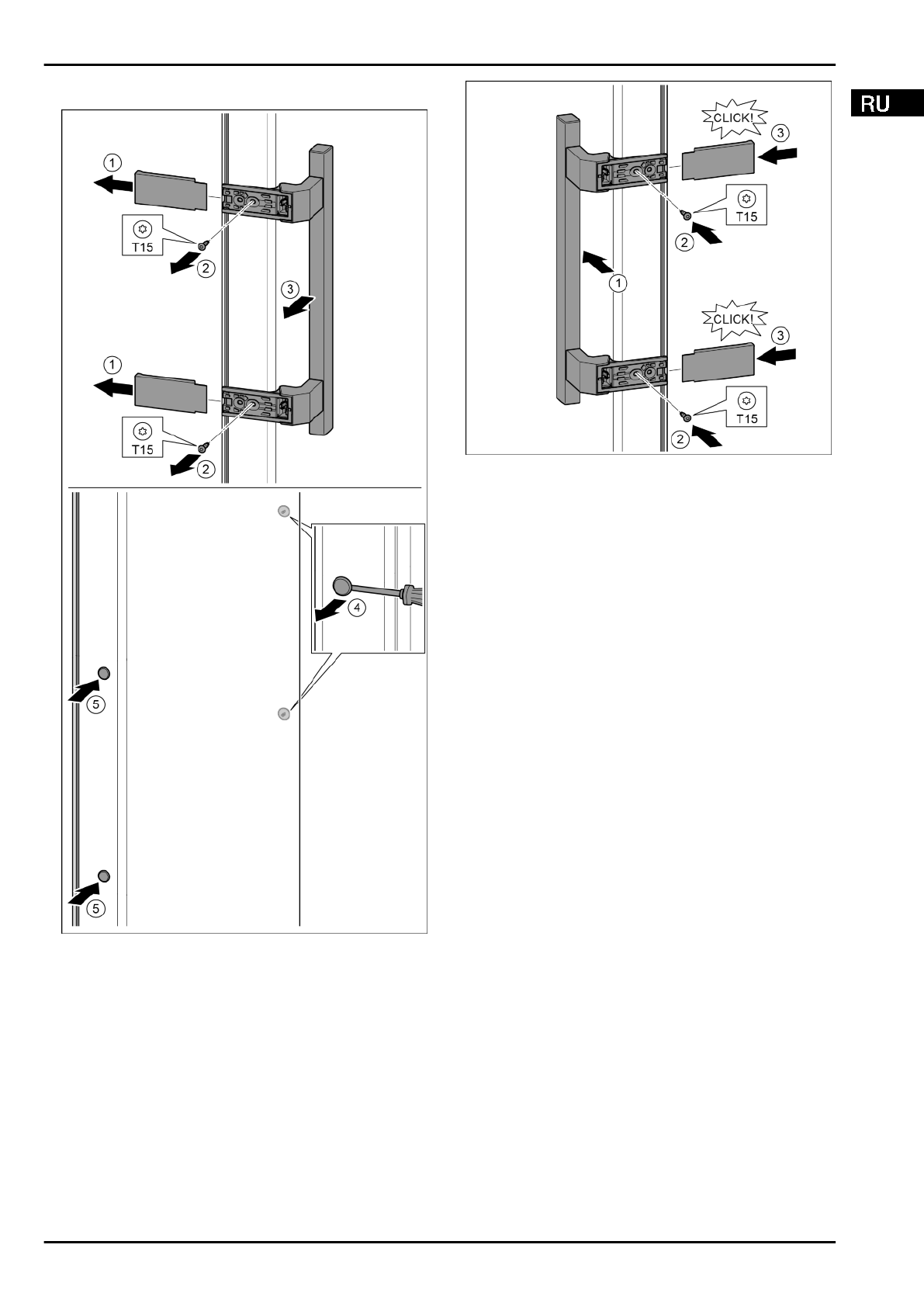 RU

1
T15
2
3
1
T15
2
4
5
5

CLICK!
3
T15
2
1
CLICK!
3
T15
2