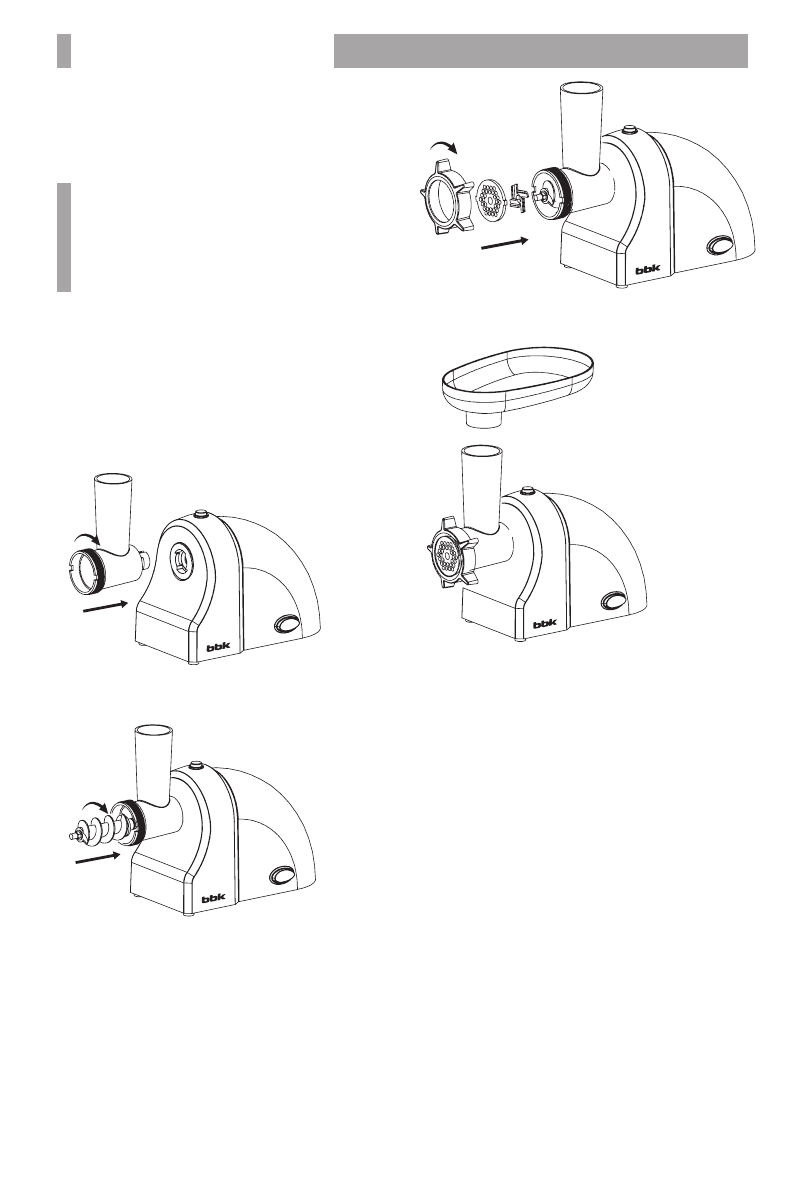 bbk

bbk

bbk

bbk