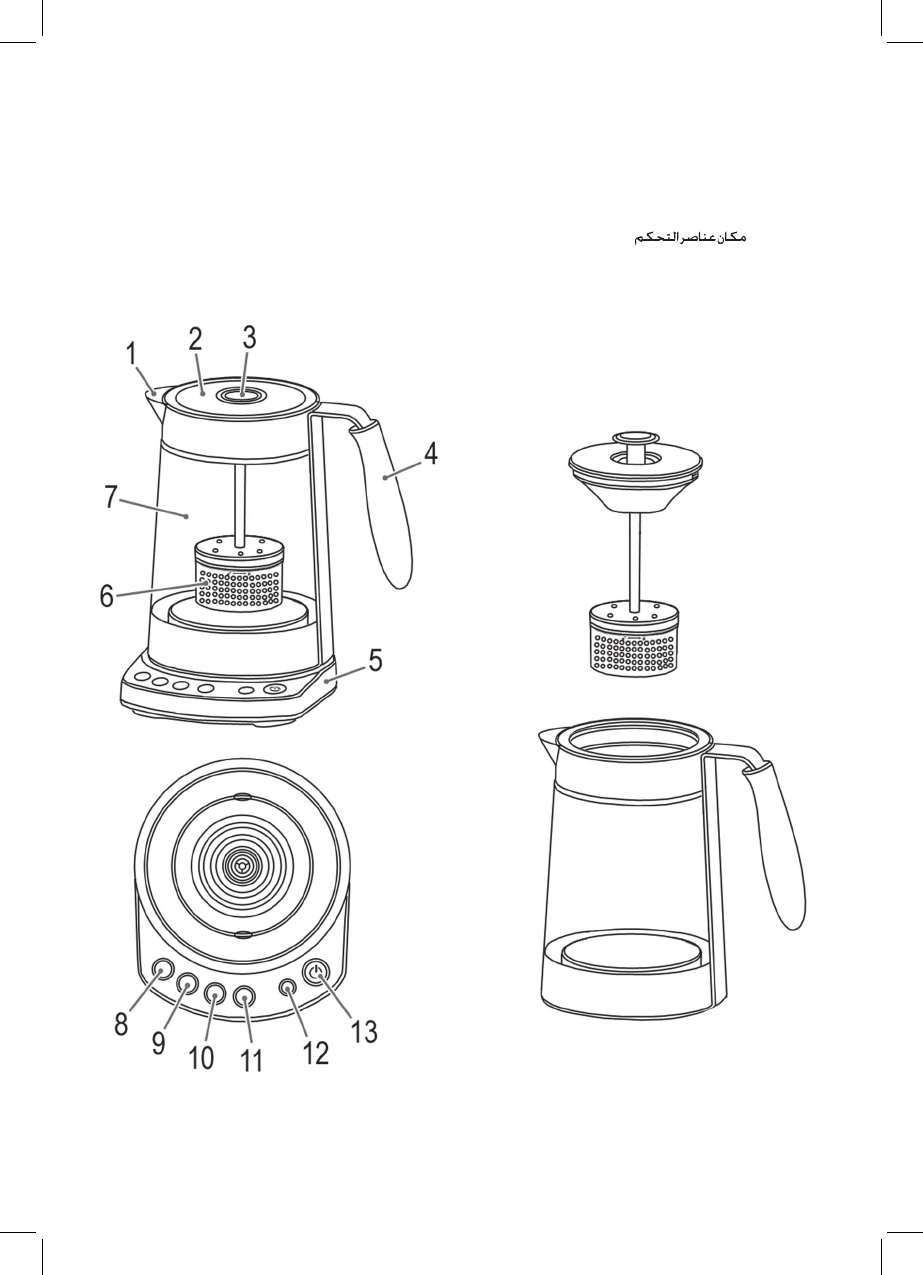 مكان عناصر التحكم

1
2
3
4
7
6
5
8
9
10
11
12
13